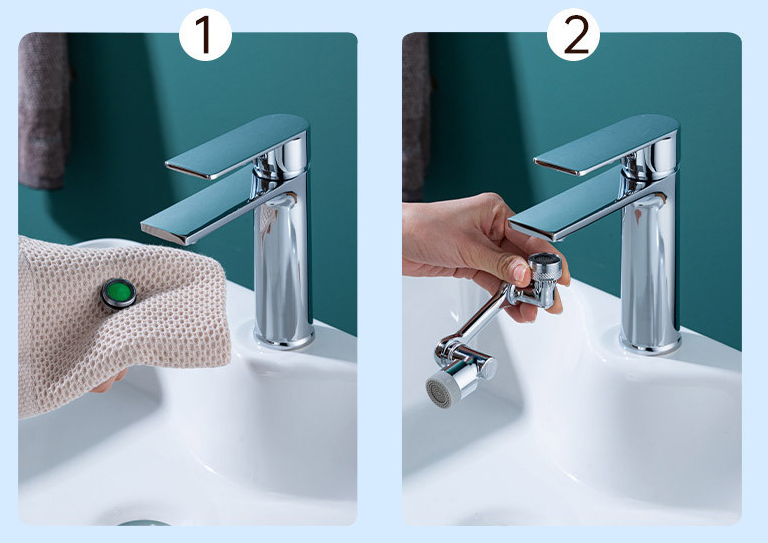 1

2