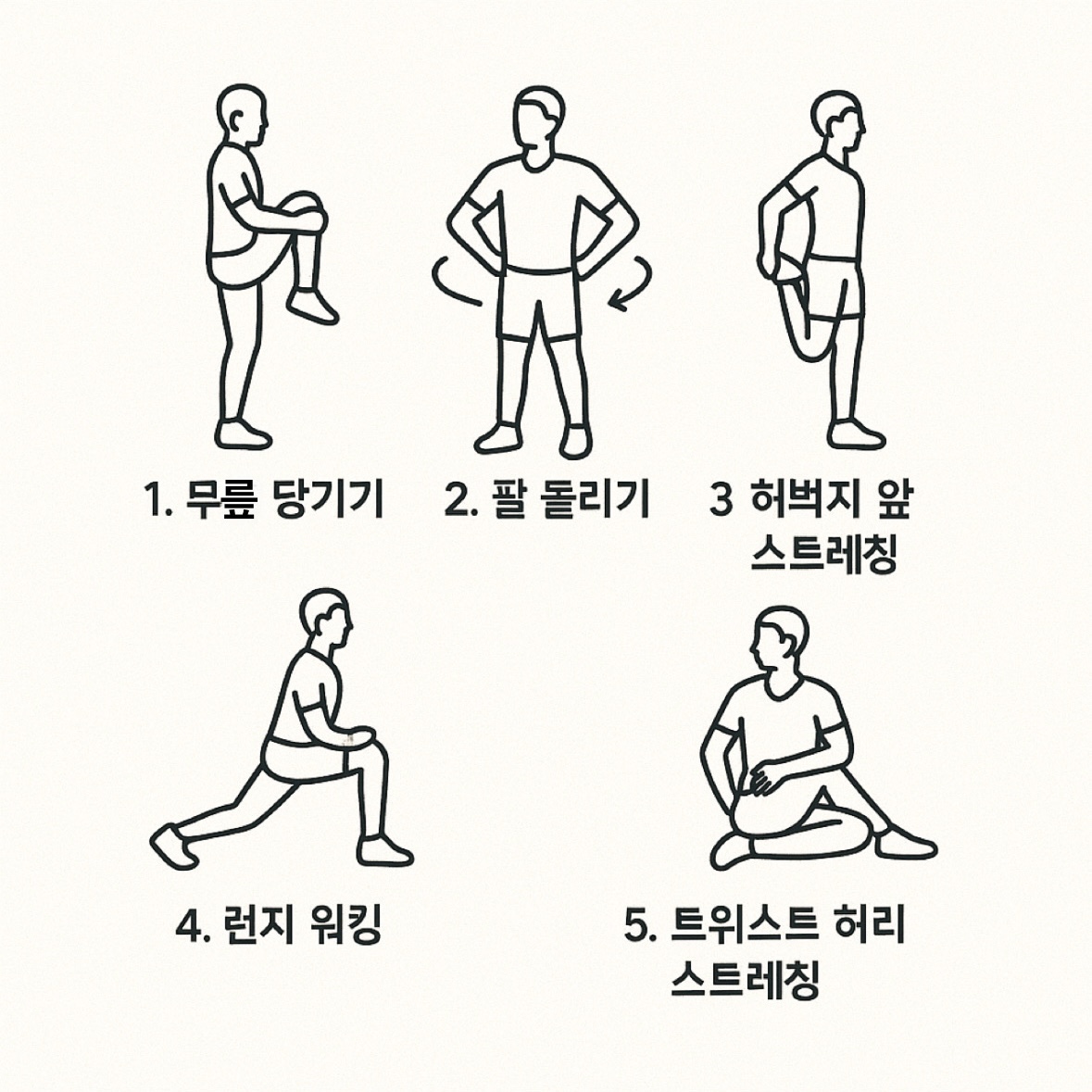 1. 무릎 당기기

2. 팔 돌리기

3 허벅지 앞 스트레칭

4. 런지 워킹

5. 트위스트 허리 스트레칭