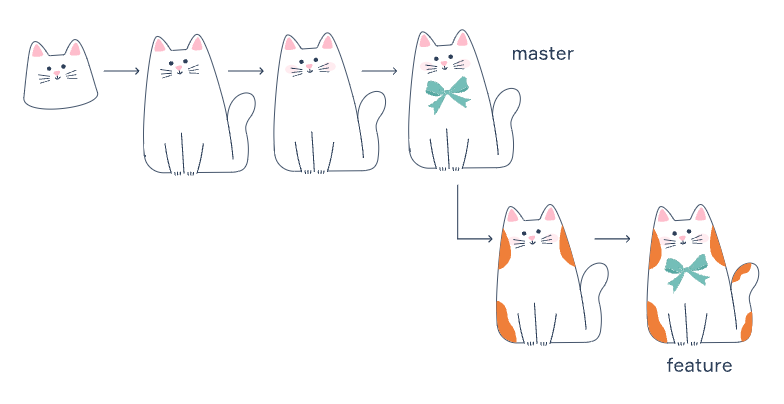 master

feature