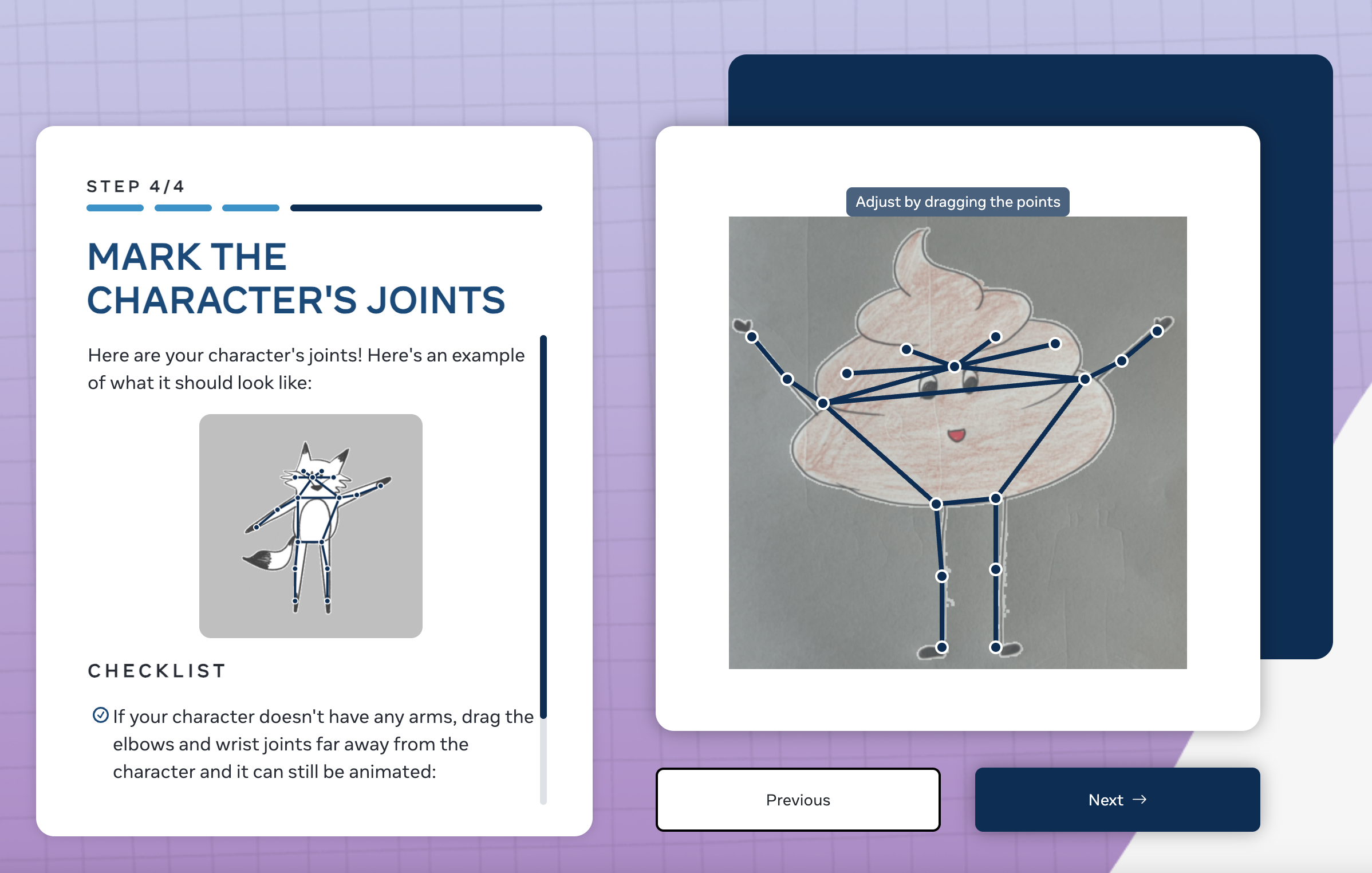 STEP 4/4

MARK THE CHARACTER'S JOINTS

Here are your character's joints! Here's an example of what it should look like:

CHECKLIST

If your character doesn't have any arms, drag the elbows and wrist joints far away from the character and it can still be animated:

Adjust by dragging the points

Previous

Next →