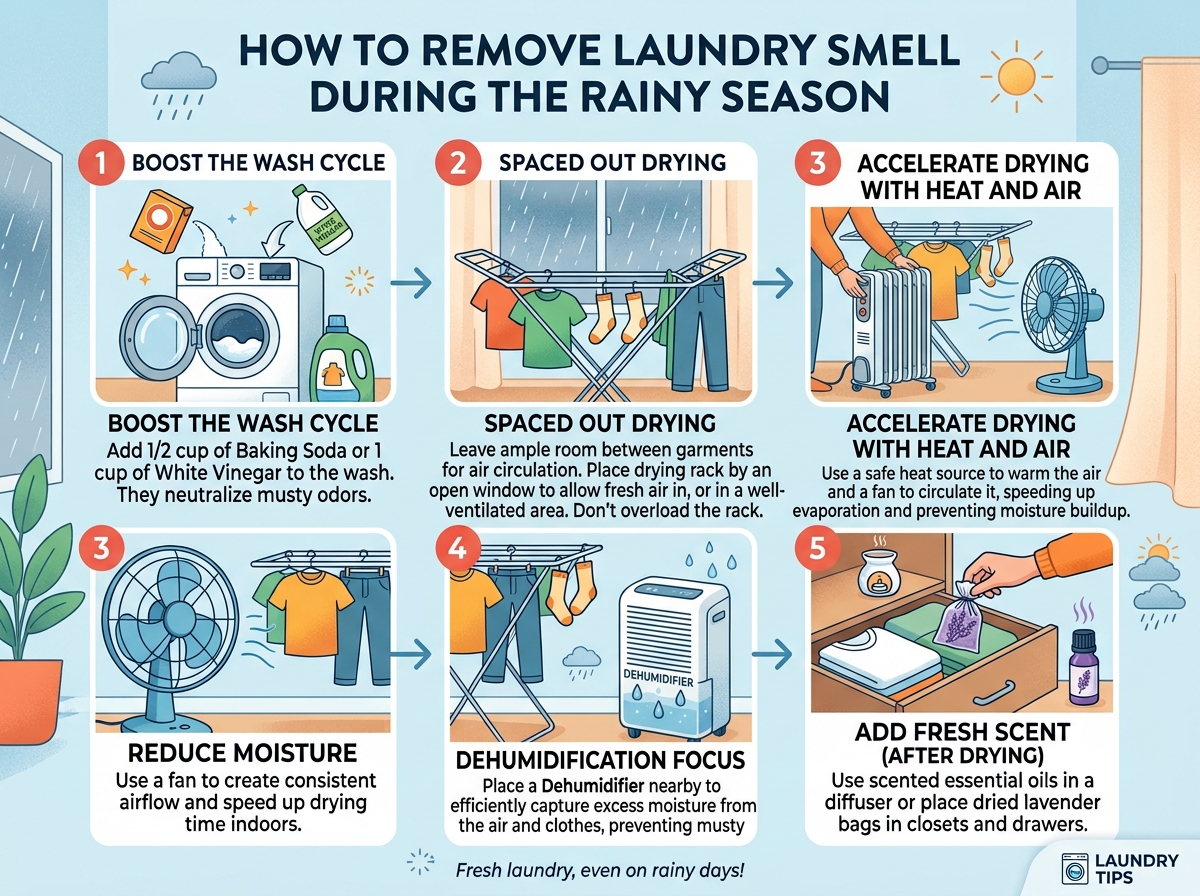 HOW TO REMOVE LAUNDRY SMELL DURING THE RAINY SEASON

1 BOOST THE WASH CYCLE

WHITE VINEGAR

BOOST THE WASH CYCLE
Add 1/2 cup of Baking Soda or 1 cup of White Vinegar to the wash. They neutralize musty odors.

2 SPACED OUT DRYING

SPACED OUT DRYING
Leave ample room between garments for air circulation. Place drying rack by an open window to allow fresh air in, or in a well-ventilated area. Don't overload the rack.

3 ACCELERATE DRYING WITH HEAT AND AIR

ACCELERATE DRYING WITH HEAT AND AIR
Use a safe heat source to warm the air and a fan to circulate it, speeding up evaporation and preventing moisture buildup.

3

REDUCE MOISTURE
Use a fan to create consistent airflow and speed up drying time indoors.

4

DEHUMIDIFIER

DEHUMIDIFICATION FOCUS
Place a Dehumidifier nearby to efficiently capture excess moisture from the air and clothes, preventing musty

5

ADD FRESH SCENT (AFTER DRYING)
Use scented essential oils in a diffuser or place dried lavender bags in closets and drawers.

Fresh laundry, even on rainy days!

LAUNDRY TIPS