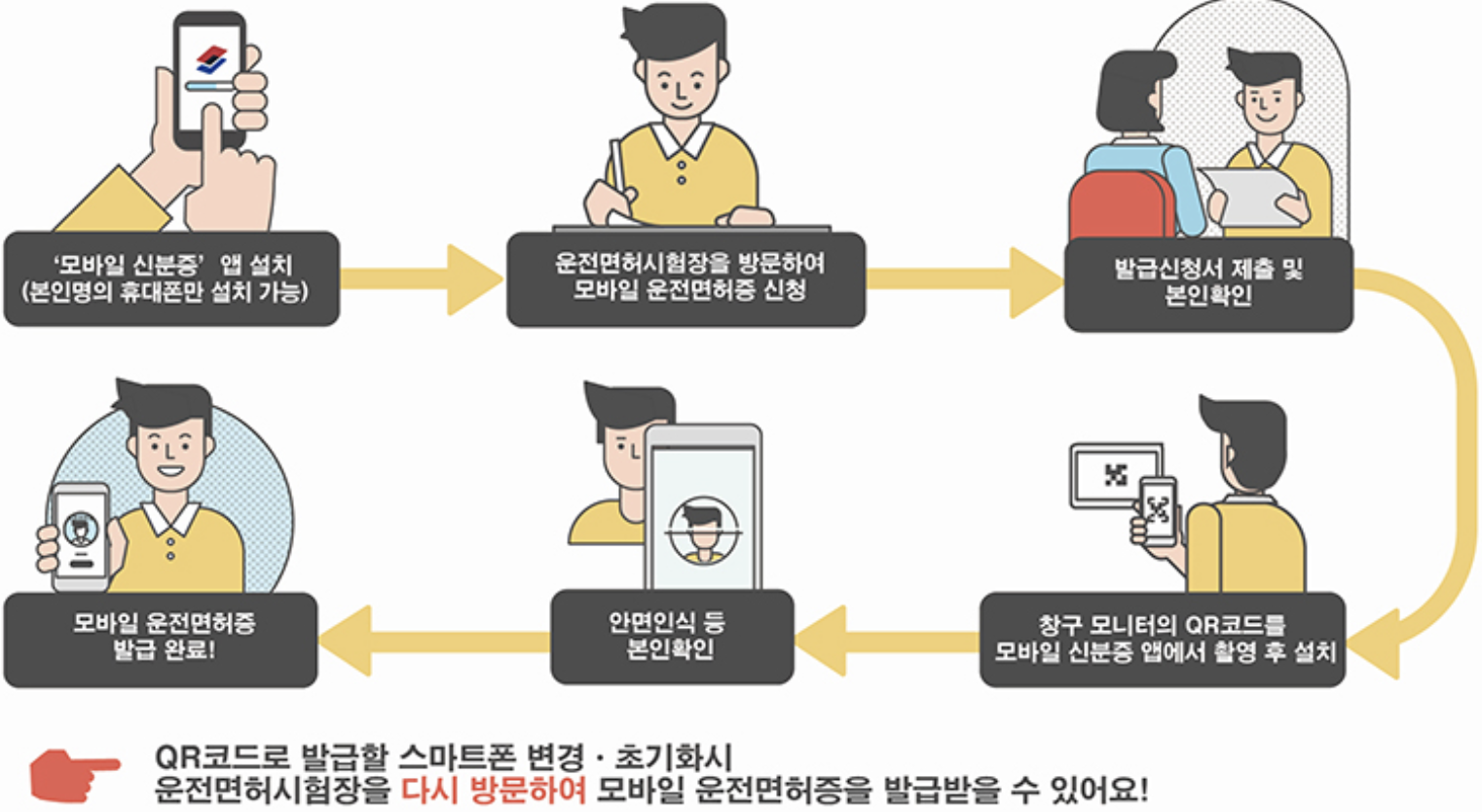 '모바일 신분증' 앱 설치
(본인명의 휴대폰만 설치 가능)

운전면허시험장을 방문하여
모바일 운전면허증 신청

발급신청서 제출 및
본인확인

창구 모니터의 QR코드를
모바일 신분증 앱에서 촬영 후 설치

안면인식 등
본인확인

모바일 운전면허증
발급 완료!

QR코드로 발급할 스마트폰 변경 · 초기화시
운전면허시험장을 다시 방문하여 모바일 운전면허증을 발급받을 수 있어요!