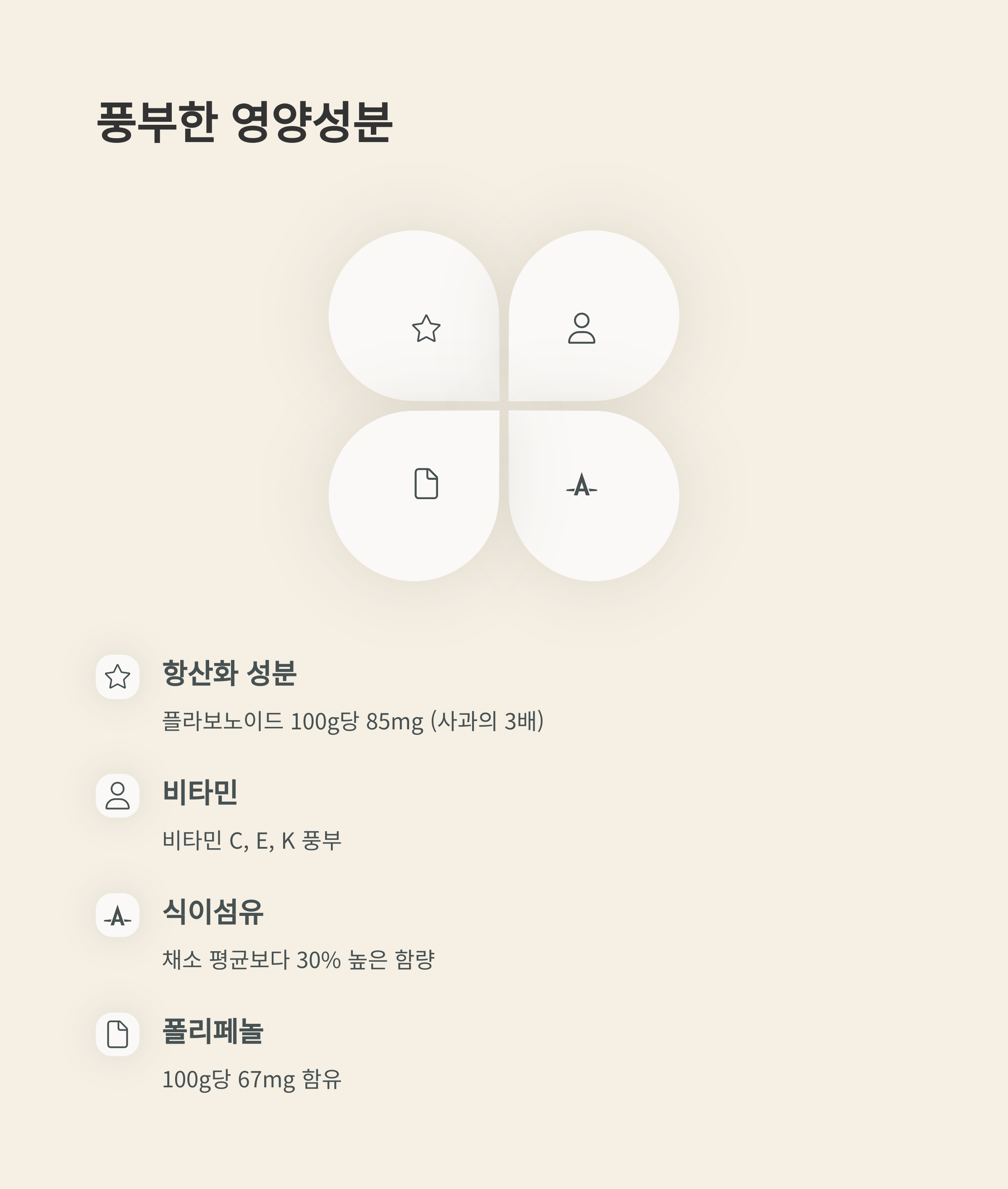 풍부한 영양성분

항산화 성분

플라보노이드 100g당 85mg (사과의 3배)

비타민

비타민 C, E, K 풍부

식이섬유

채소 평균보다 30% 높은 함량

폴리페놀

100g당 67mg 함유