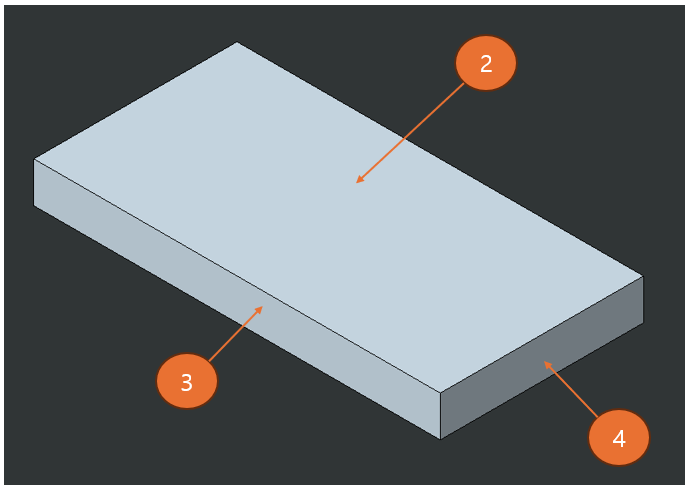 2

3

4