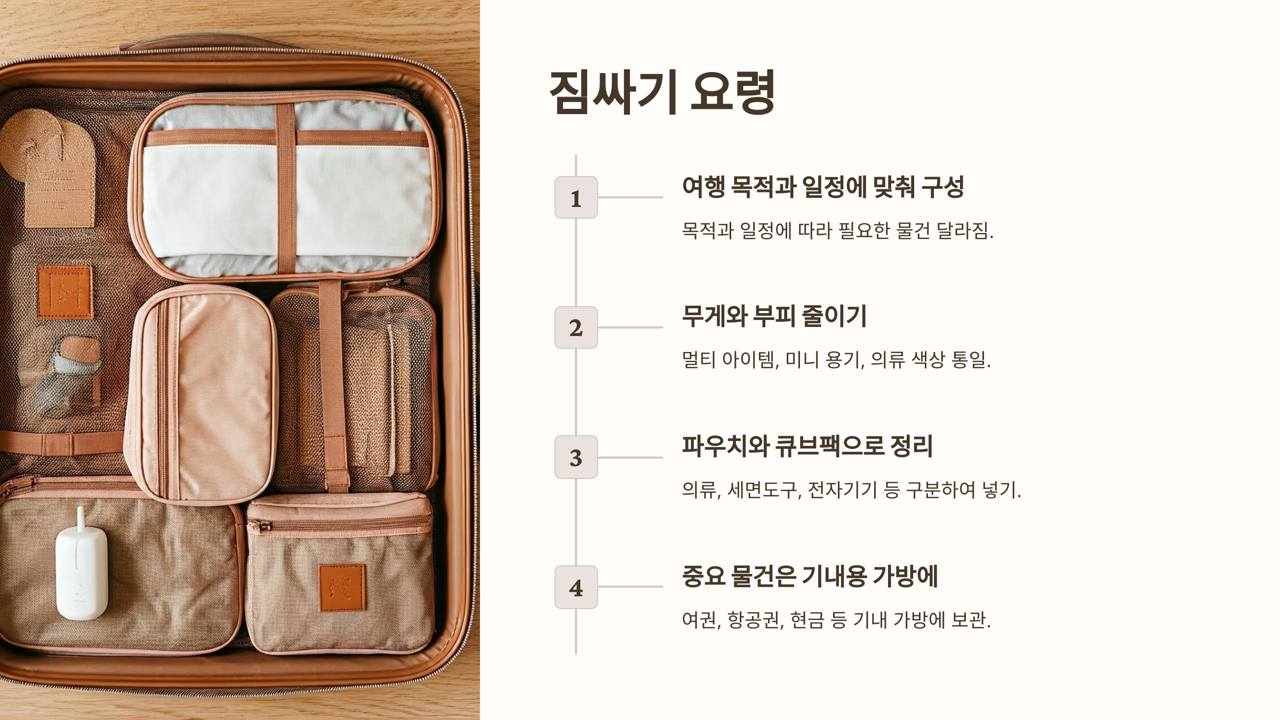 짐싸기 요령

1

여행 목적과 일정에 맞춰 구성

목적과 일정에 따라 필요한 물건 달라짐.

2

무게와 부피 줄이기

멀티 아이템, 미니 용기, 의류 색상 통일.

3

파우치와 큐브팩으로 정리

의류, 세면도구, 전자기기 등 구분하여 넣기.

4

중요 물건은 기내용 가방에

여권, 항공권, 현금 등 기내 가방에 보관.