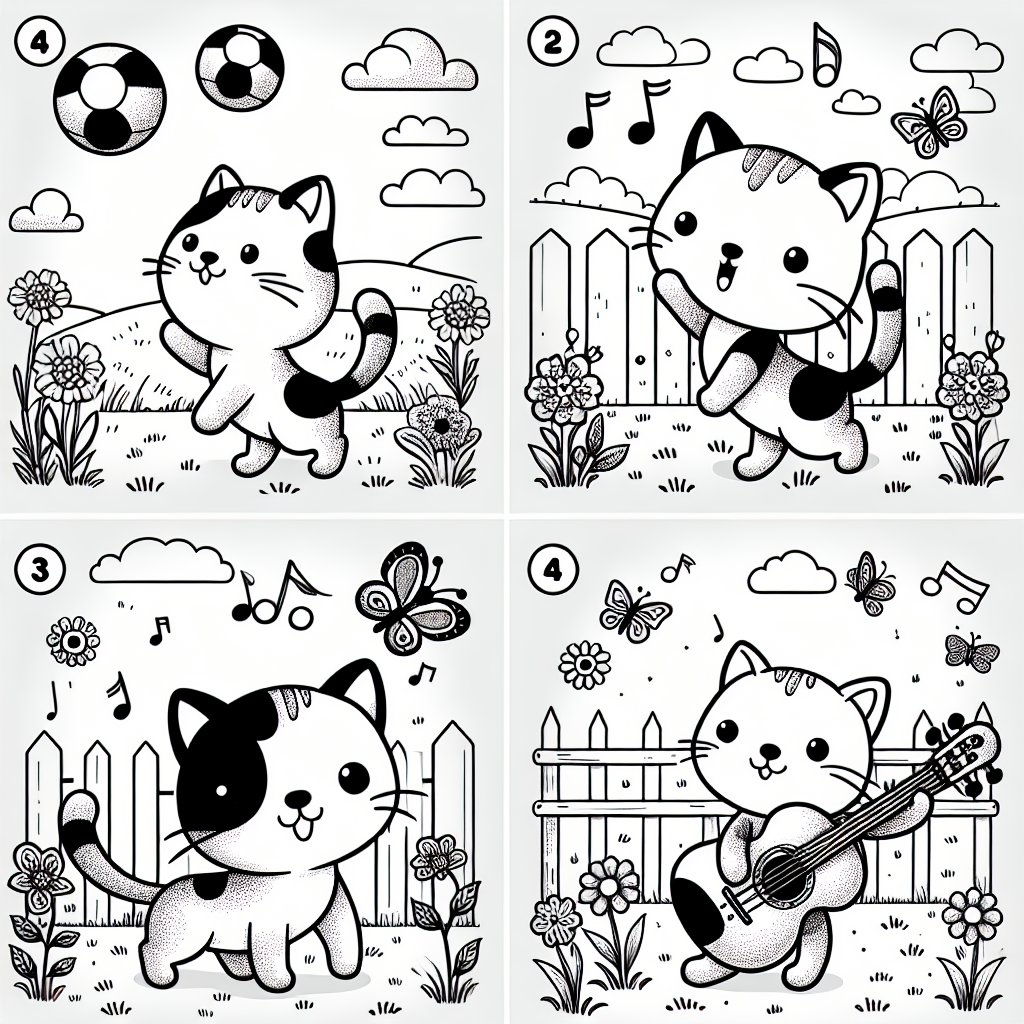 4

2

3

4