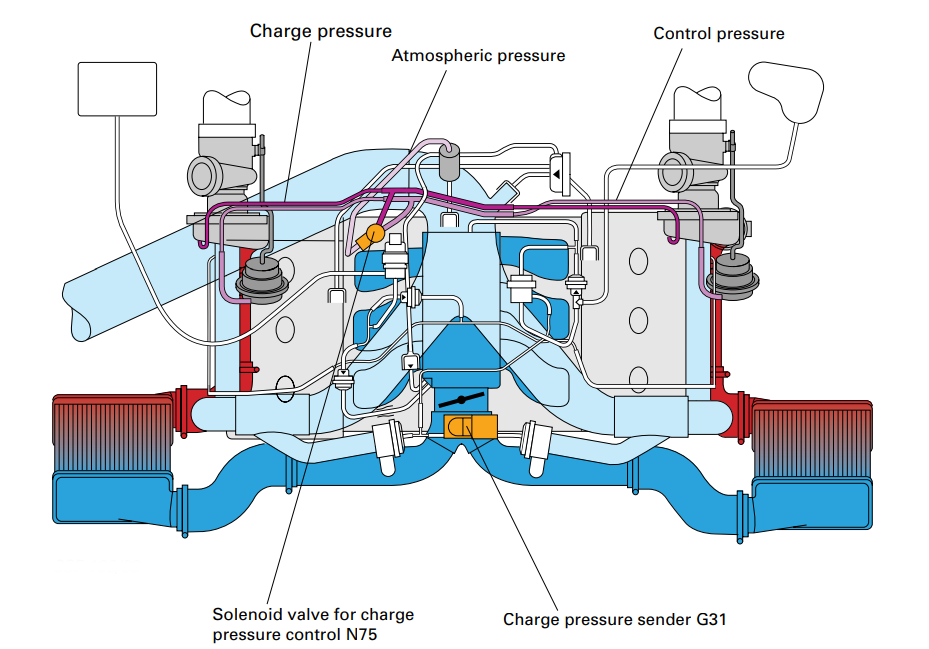 Charge pressure

Atmospheric pressure

Control pressure

Solenoid valve for charge pressure control N75

Charge pressure sender G31