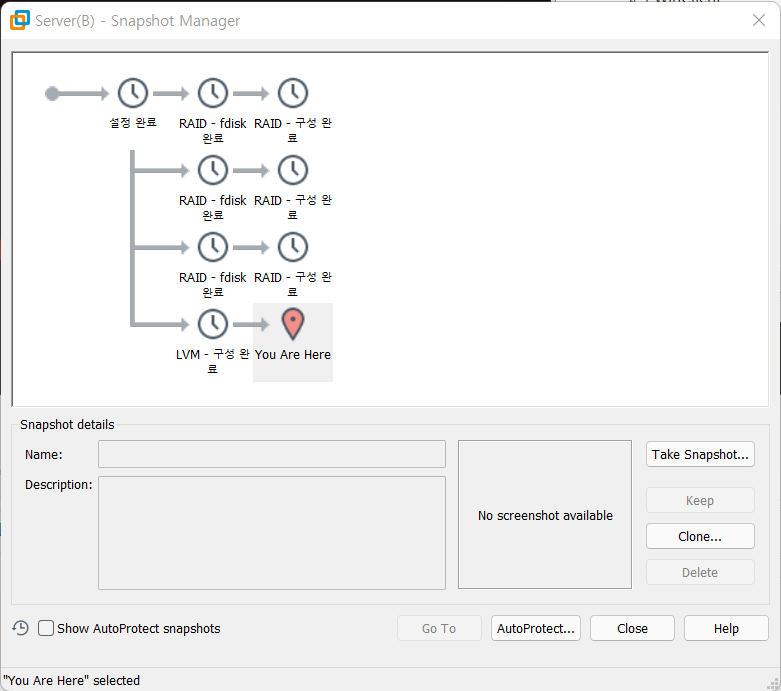 Server(B) - Snapshot Manager

설정 완료
RAID - fdisk 완료
RAID - 구성 완료
RAID - fdisk 완료
RAID - 구성 완료
RAID - fdisk 완료
RAID - 구성 완료
LVM - 구성 완료
You Are Here

Snapshot details
Name:
Description:
No screenshot available
Take Snapshot...
Keep
Clone...
Delete

Show AutoProtect snapshots
Go To
AutoProtect...
Close
Help

"You Are Here" selected