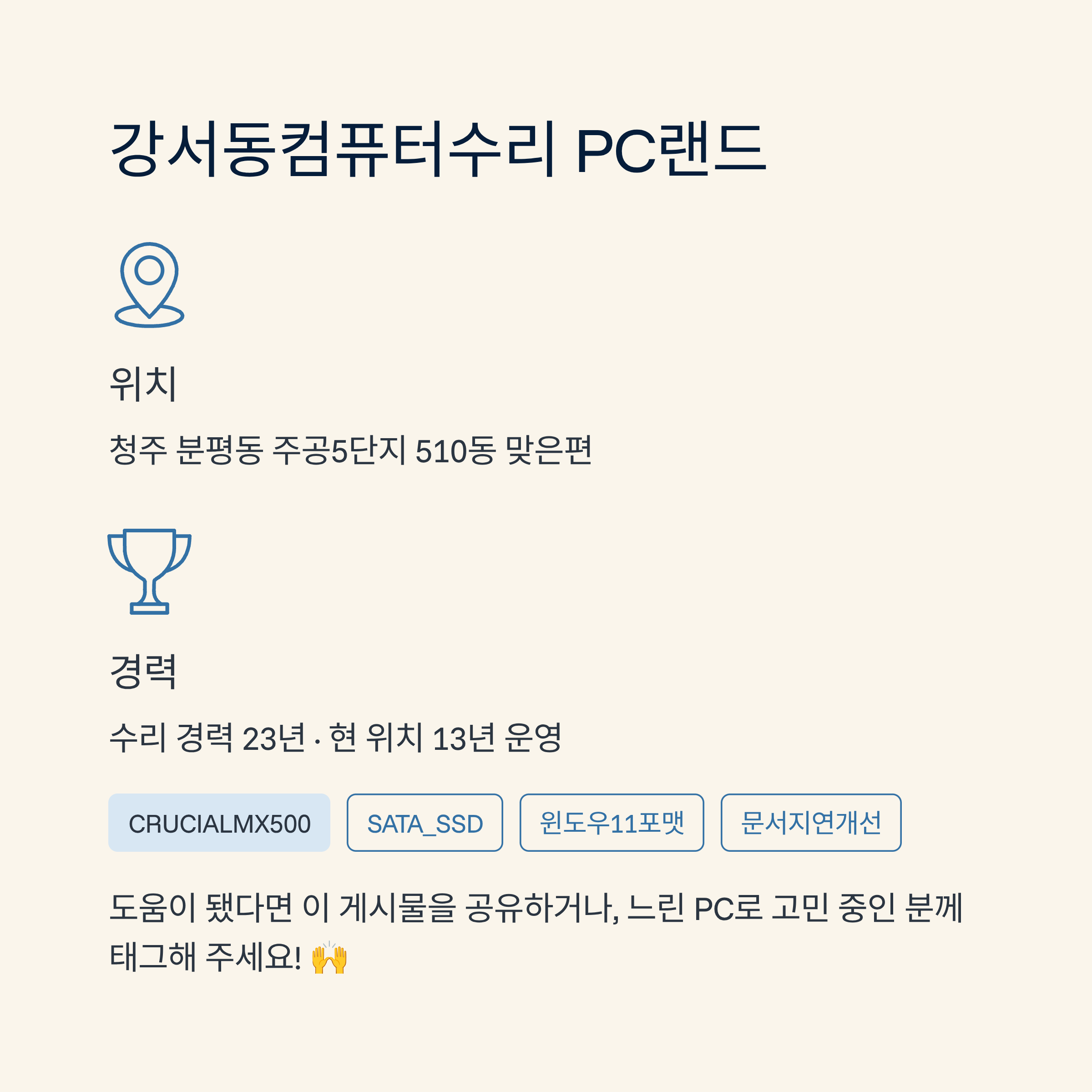 강서동컴퓨터수리 PC랜드

위치

청주 분평동 주공5단지 510동 맞은편

경력

수리 경력 23년 · 현 위치 13년 운영

CRUCIALMX500 SATA_SSD 윈도우11포맷 문서지연개선

도움이 됐다면 이 게시물을 공유하거나, 느린 PC로 고민 중인 분께 태그해 주세요! 🙌