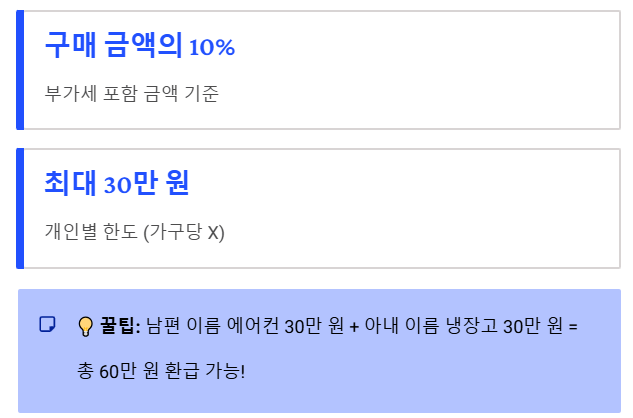 구매 금액의 10%

부가세 포함 금액 기준

최대 30만 원

개인별 한도 (가구당 X)

💡 꿀팁: 남편 이름 에어컨 30만 원 + 아내 이름 냉장고 30만 원 = 총 60만 원 환급 가능!