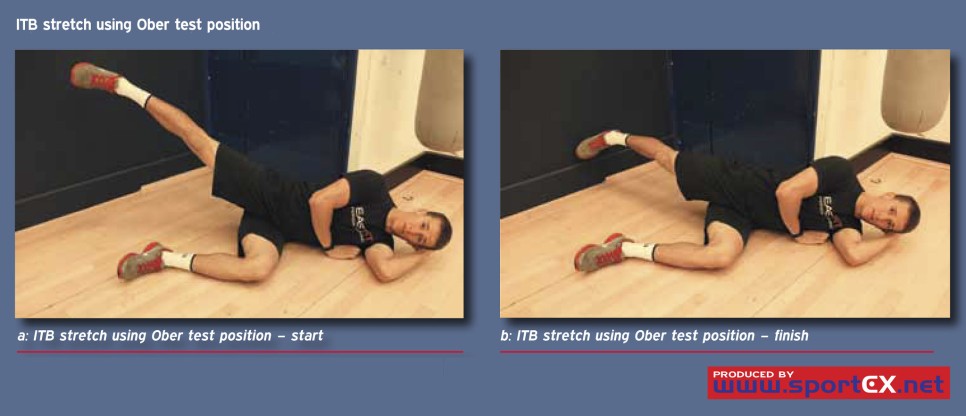 ITB stretch using Ober test position

a: ITB stretch using Ober test position – start

b: ITB stretch using Ober test position – finish

PRODUCED BY
www.sportEX.net