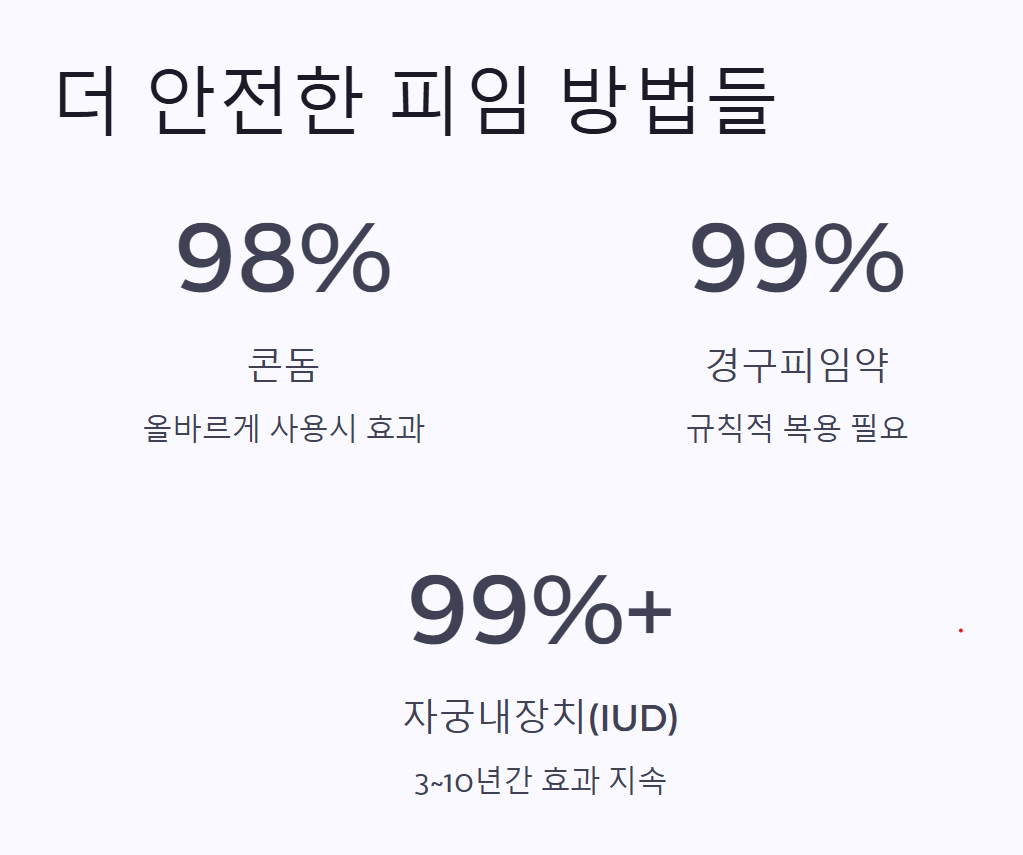 더 안전한 피임 방법들

98%

콘돔

올바르게 사용시 효과

99%

경구피임약

규칙적 복용 필요

99%+

자궁내장치(IUD)

3~10년간 효과 지속