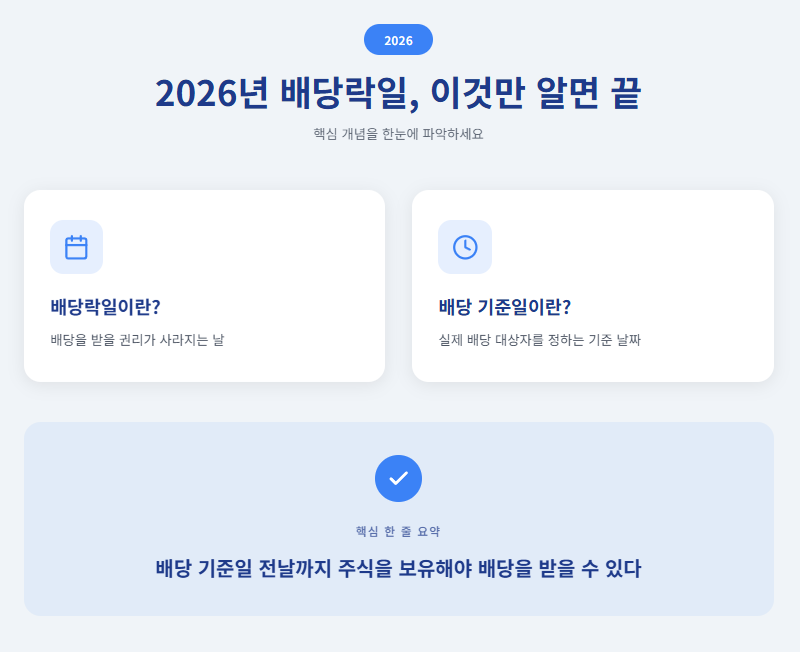 2026

2026년 배당락일, 이것만 알면 끝

핵심 개념을 한눈에 파악하세요

배당락일이란?

배당을 받을 권리가 사라지는 날

배당 기준일이란?

실제 배당 대상자를 정하는 기준 날짜

핵심 한 줄 요약

배당 기준일 전날까지 주식을 보유해야 배당을 받을 수 있다