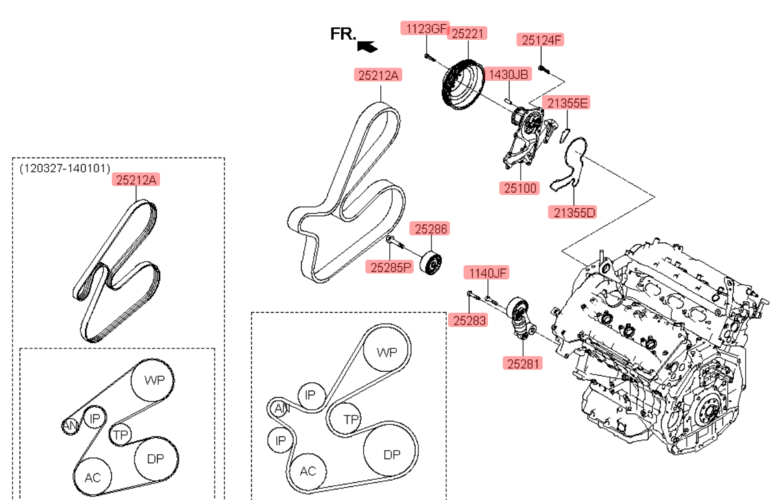 FR.

1123GF
25221
25124F
25212A
1430JB
21355E
25100
21355D
(120327-140101)
25212A
25286
25285P
1140JF
25283
25281
WP
IP
AN
TP
DP
AC
WP
IP
AN
TP
IP
DP
AC