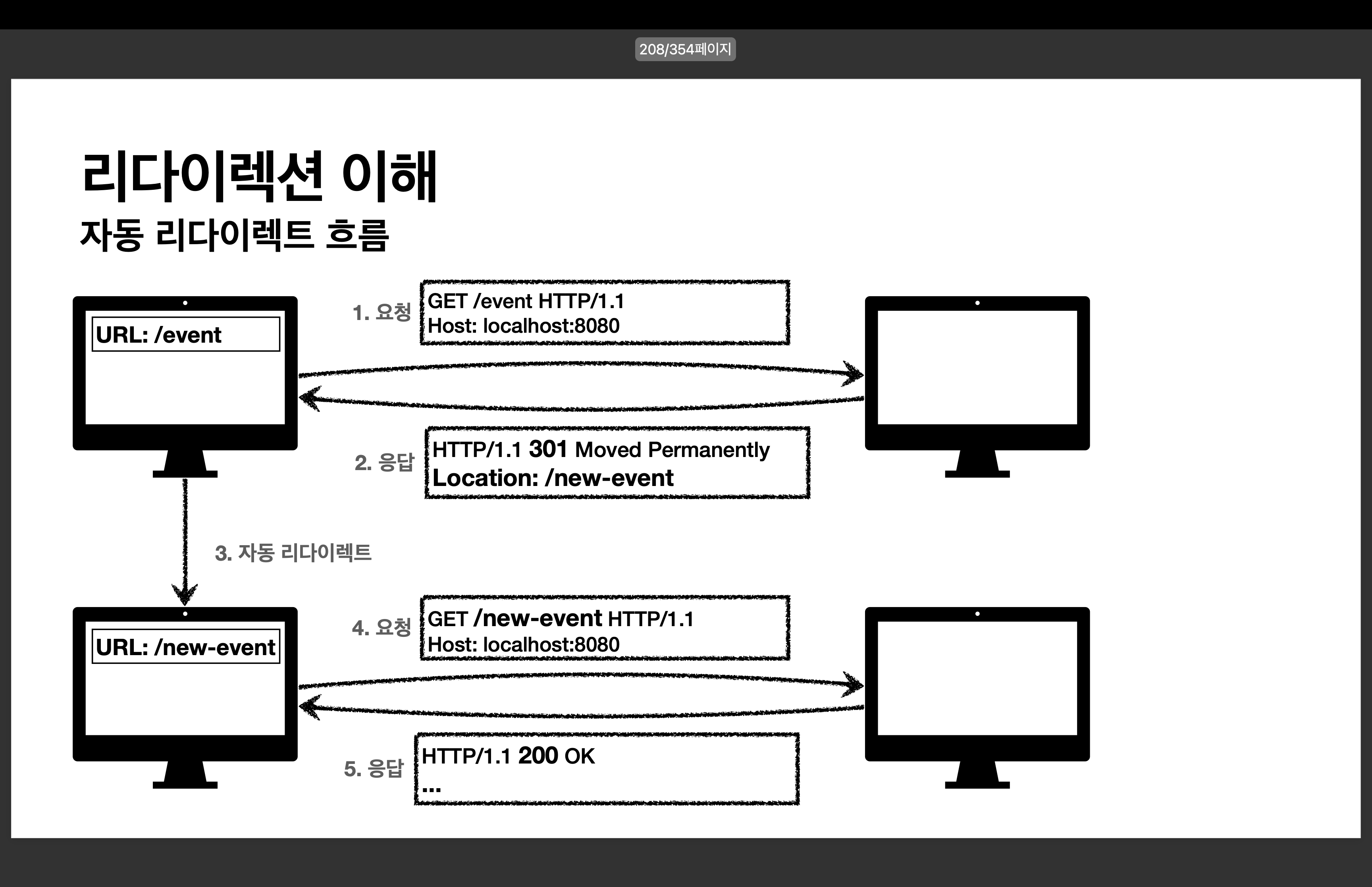 208/354페이지

리다이렉션 이해
자동 리다이렉트 흐름

URL: /event

1. 요청

GET /event HTTP/1.1
Host: localhost:8080

2. 응답

HTTP/1.1 301 Moved Permanently
Location: /new-event

3. 자동 리다이렉트

URL: /new-event

4. 요청

GET /new-event HTTP/1.1
Host: localhost:8080

5. 응답

HTTP/1.1 200 OK
...