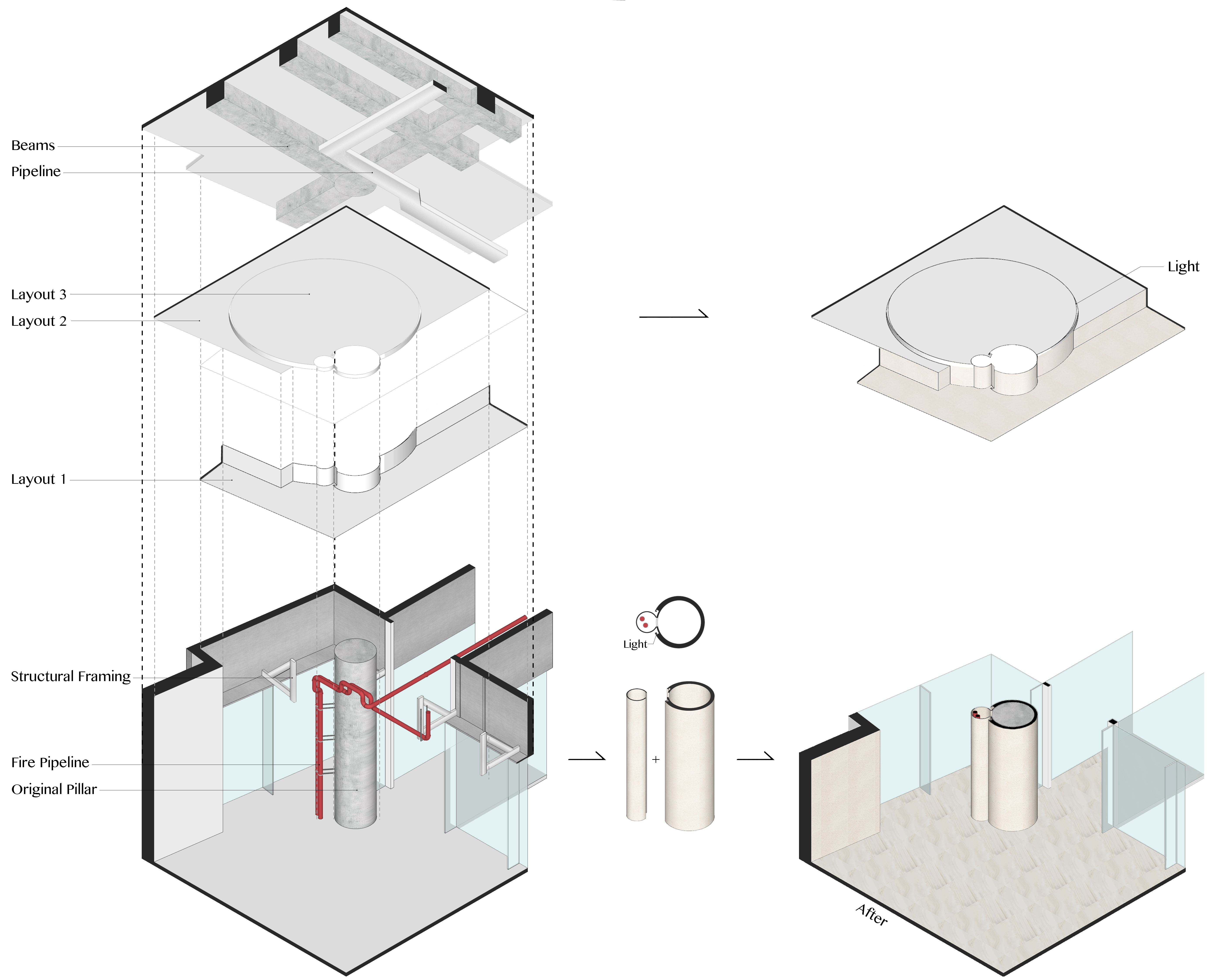 Beams
Pipeline
Layout 3
Layout 2
Layout 1
Structural Framing
Fire Pipeline
Original Pillar

Light

Light

+

After