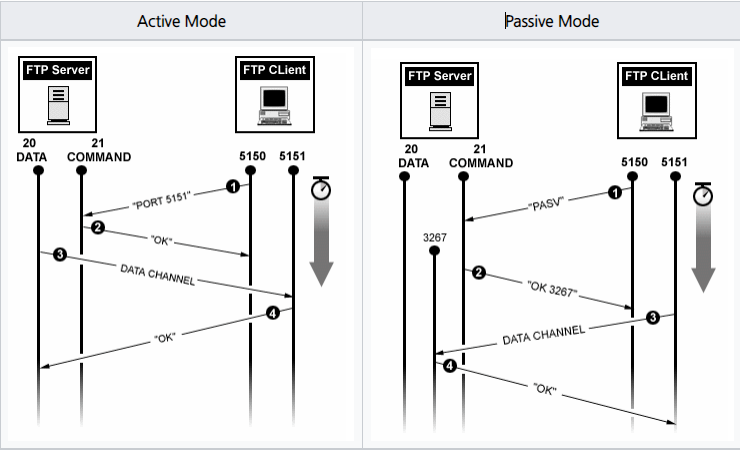 | Active Mode | Passive Mode |
|---|---|
| FTP Server FTP CLient 20 DATA 21 COMMAND 5150 5151 1 "PORT 5151" 2 "OK" 3 DATA CHANNEL 4 "OK" | FTP Server FTP CLient 20 DATA 21 COMMAND 5150 5151 1 "PASV" 3267 2 "OK 3267" 3 DATA CHANNEL 4 "OK" |