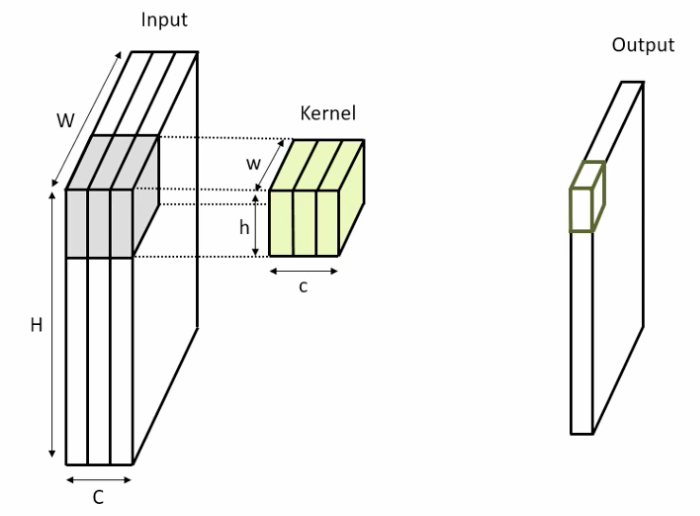 Input

W

H

C

Kernel

w

h

c

Output