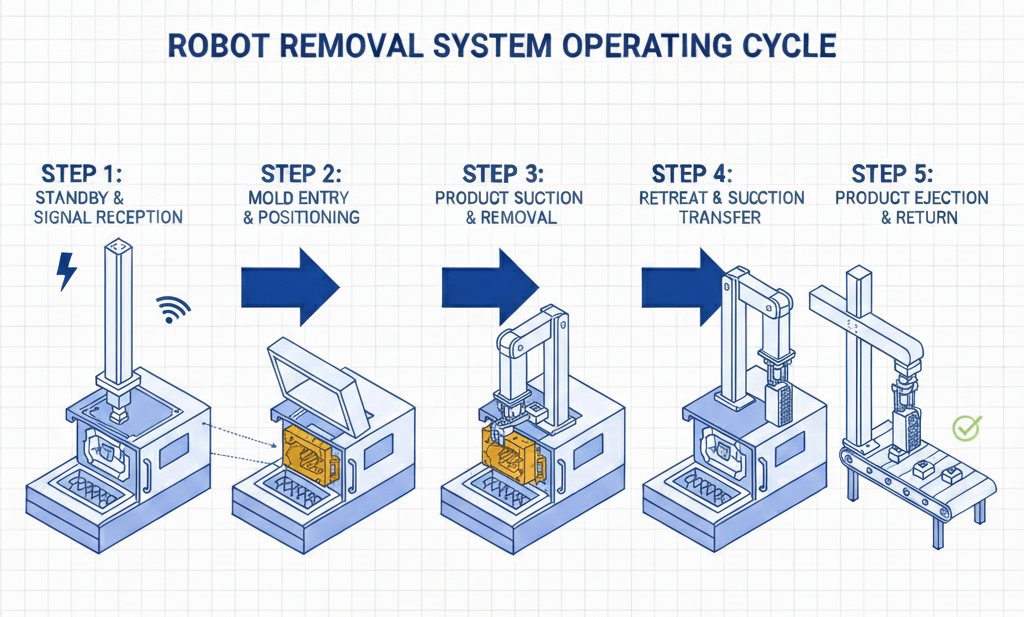 ROBOT REMOVAL SYSTEM OPERATING CYCLE

STEP 1:
STANDBY & SIGNAL RECEPTION

STEP 2:
MOLD ENTRY & POSITIONING

STEP 3:
PRODUCT SUCTION & REMOVAL

STEP 4:
RETREAT & SUCCTION TRANSFER

STEP 5:
PRODUCT EJECTION & RETURN