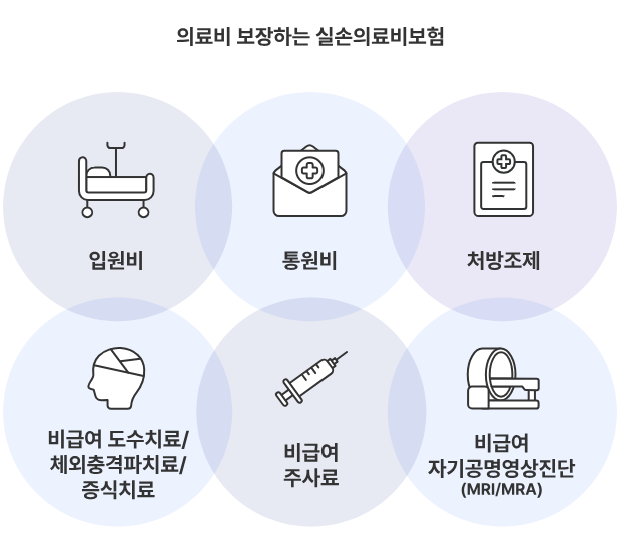 의료비 보장하는 실손의료비보험

입원비

통원비

처방조제

비급여 도수치료/
체외충격파치료/
증식치료

비급여
주사료

비급여
자기공명영상진단
(MRI/MRA)