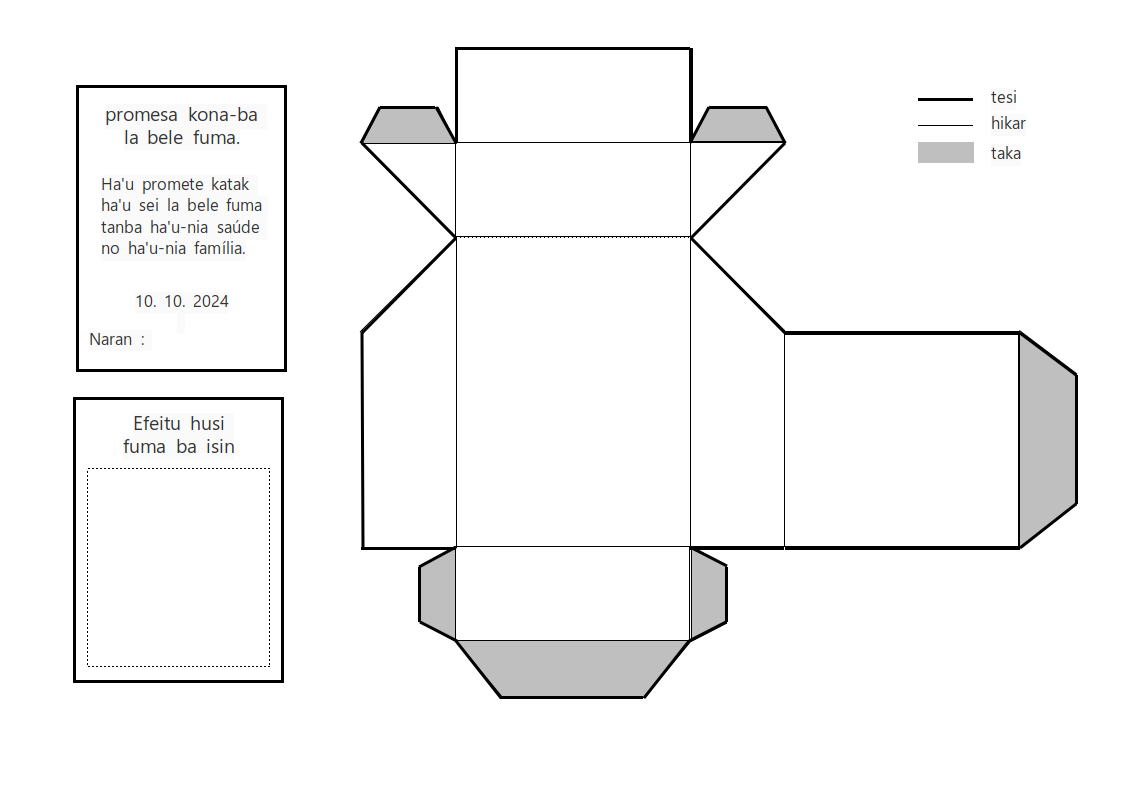 promesa kona-ba
la bele fuma.

Ha'u promete katak ha'u sei la bele fuma tanba ha'u-nia saúde no ha'u-nia família.

10. 10. 2024

Naran :

Efeitu husi
fuma ba isin

tesi
hikar
taka