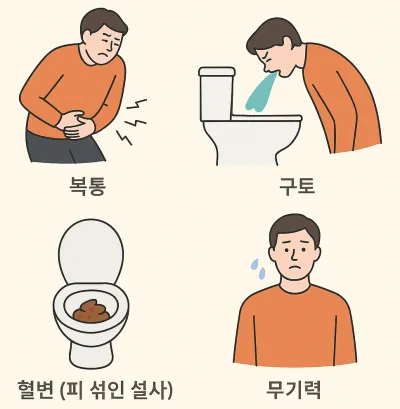 복통

구토

혈변 (피 섞인 설사)

무기력