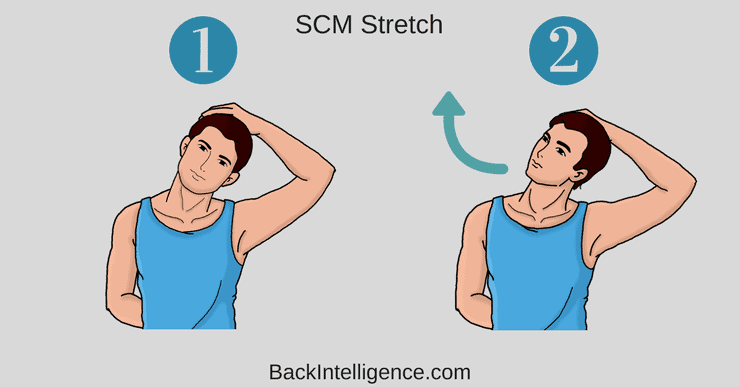 SCM Stretch

1

2

BackIntelligence.com