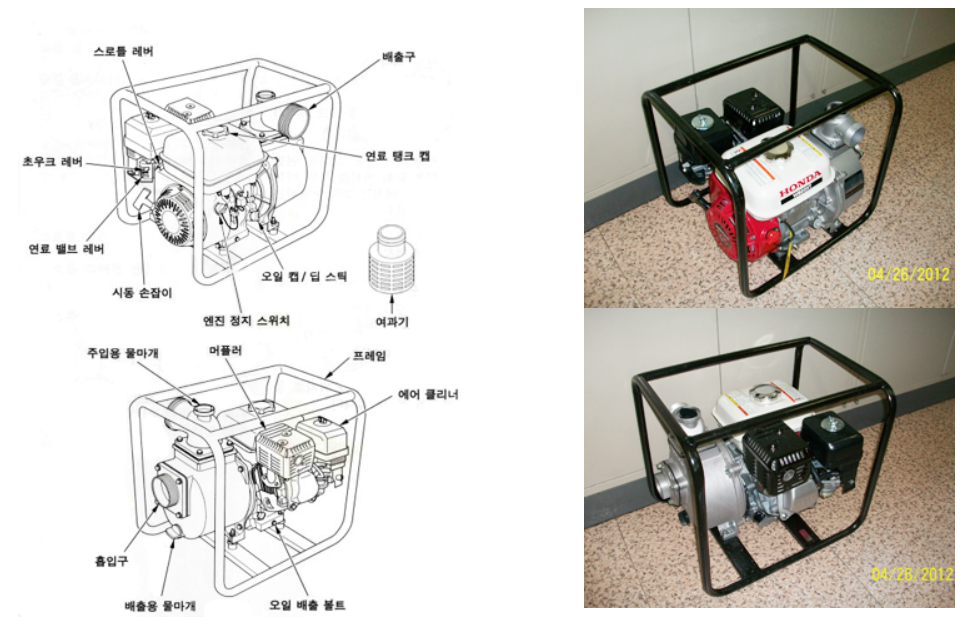 스로틀 레버
배출구
초우크 레버
연료 탱크 캡
연료 밸브 레버
시동 손잡이
오일 캡 / 딥 스틱
엔진 정지 스위치
여과기

주입용 물마개
머플러
프레임
에어 클리너
흡입구
배출용 물마개
오일 배출 볼트

HONDA
04/26/2012

04/26/2012