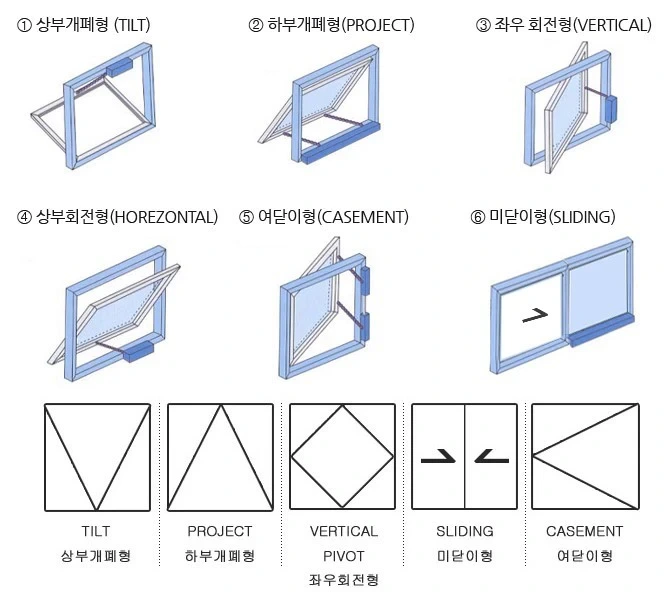 ① 상부개폐형 (TILT)

② 하부개폐형(PROJECT)

③ 좌우 회전형(VERTICAL)

④ 상부회전형(HOREZONTAL)

⑤ 여닫이형(CASEMENT)

⑥ 미닫이형(SLIDING)

TILT
상부개폐형

PROJECT
하부개폐형

VERTICAL
PIVOT
좌우회전형

SLIDING
미닫이형

CASEMENT
여닫이형