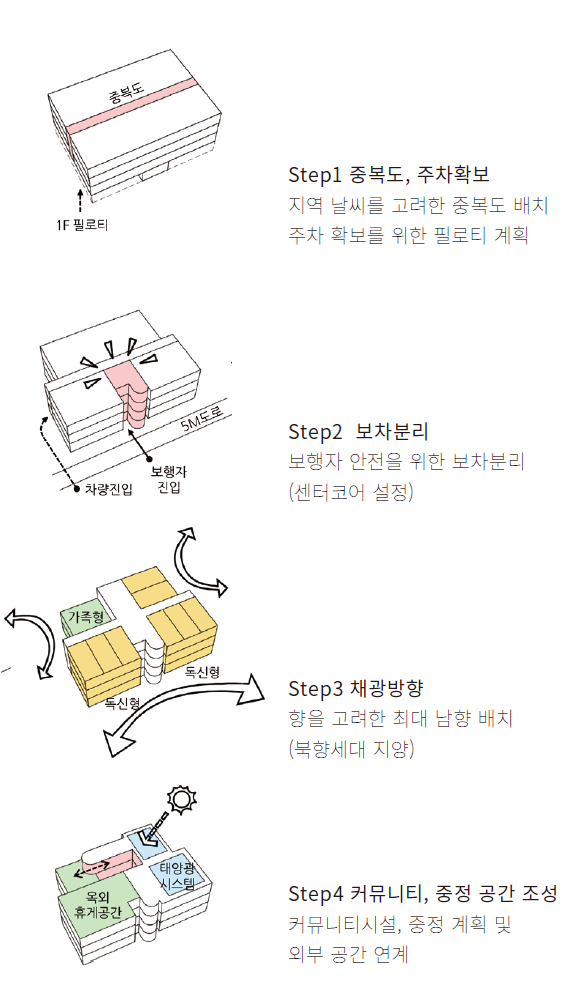 중복도

1F 필로티

Step1 중복도, 주차확보
지역 날씨를 고려한 중복도 배치
주차 확보를 위한 필로티 계획

5M도로

차량진입

보행자 진입

Step2 보차분리
보행자 안전을 위한 보차분리
(센터코어 설정)

가족형

독신형

독신형

Step3 채광방향
향을 고려한 최대 남향 배치
(북향세대 지양)

옥외 휴게공간

태양광 시스템

Step4 커뮤니티, 중정 공간 조성
커뮤니티시설, 중정 계획 및
외부 공간 연계