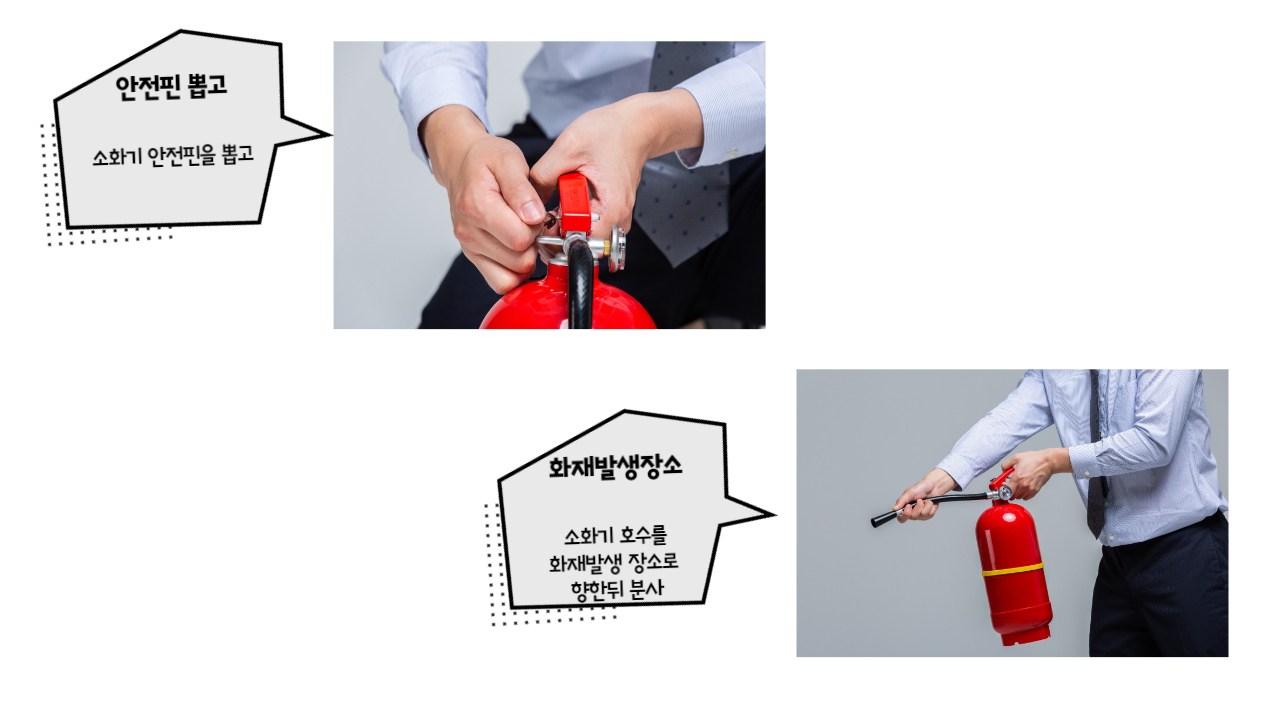 안전핀 뽑고

소화기 안전핀을 뽑고

화재발생장소

소화기 호수를
화재발생 장소로
향한뒤 분사