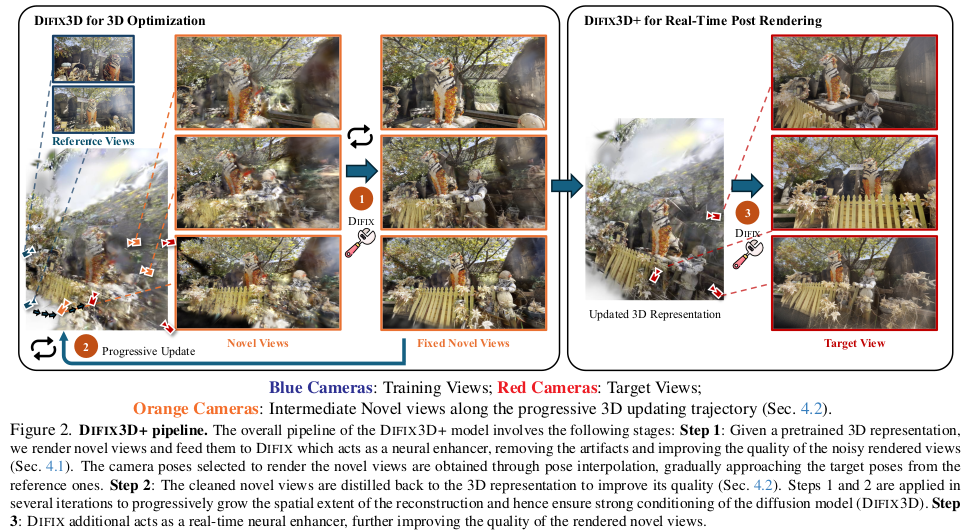 DIFIX3D for 3D Optimization

Reference Views

1
DIFIX

2 Progressive Update

Novel Views

Fixed Novel Views

DIFIX3D+ for Real-Time Post Rendering

Updated 3D Representation

3
DIFIX

Target View

Blue Cameras: Training Views; Red Cameras: Target Views;
Orange Cameras: Intermediate Novel views along the progressive 3D updating trajectory (Sec. 4.2).

Figure 2. DIFIX3D+ pipeline. The overall pipeline of the DIFIX3D+ model involves the following stages: Step 1: Given a pretrained 3D representation, we render novel views and feed them to DIFIX which acts as a neural enhancer, removing the artifacts and improving the quality of the noisy rendered views (Sec. 4.1). The camera poses selected to render the novel views are obtained through pose interpolation, gradually approaching the target poses from the reference ones. Step 2: The cleaned novel views are distilled back to the 3D representation to improve its quality (Sec. 4.2). Steps 1 and 2 are applied in several iterations to progressively grow the spatial extent of the reconstruction and hence ensure strong conditioning of the diffusion model (DIFIX3D). Step 3: DIFIX additional acts as a real-time neural enhancer, further improving the quality of the rendered novel views.