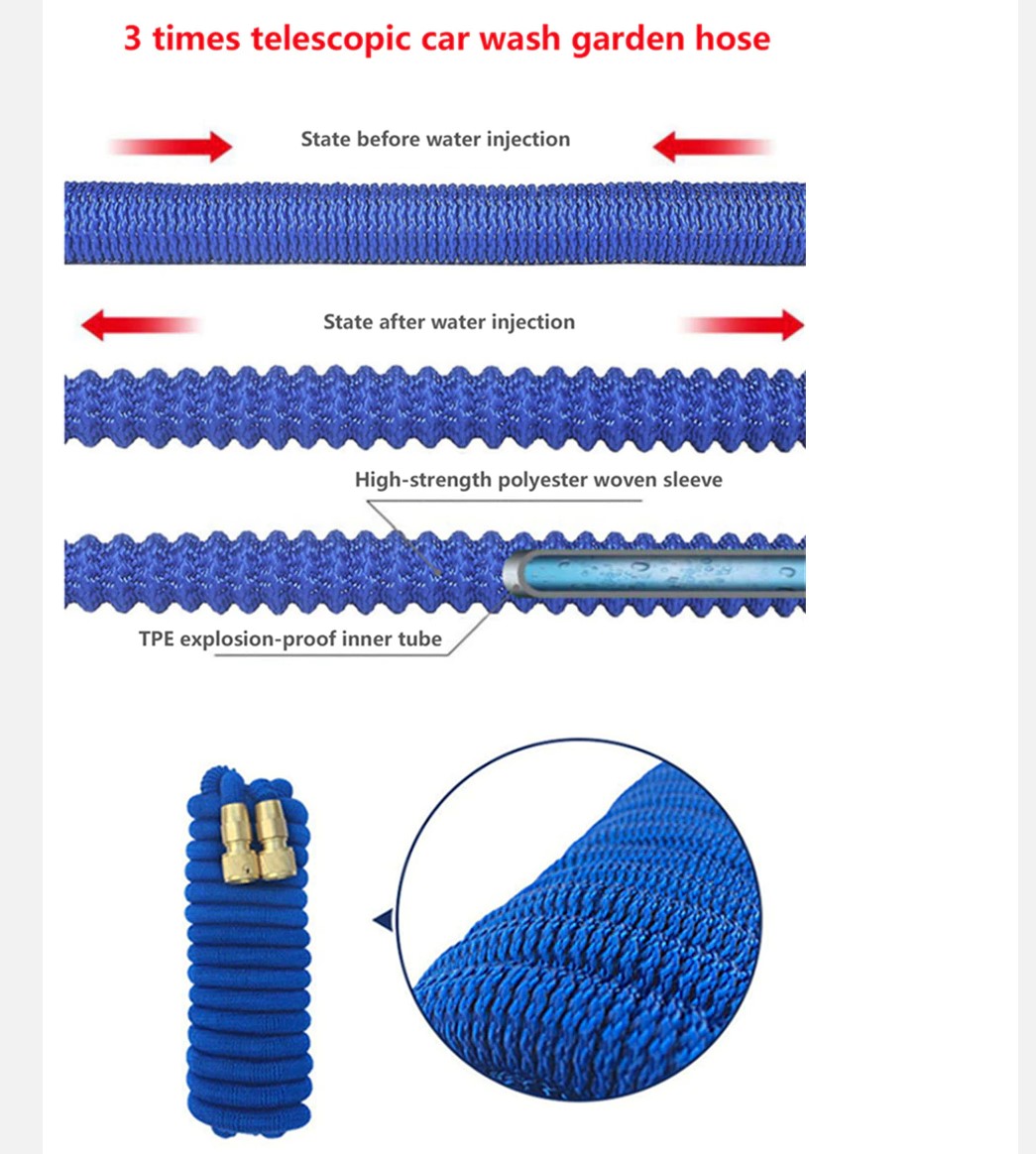 3 times telescopic car wash garden hose

State before water injection

State after water injection

High-strength polyester woven sleeve

TPE explosion-proof inner tube