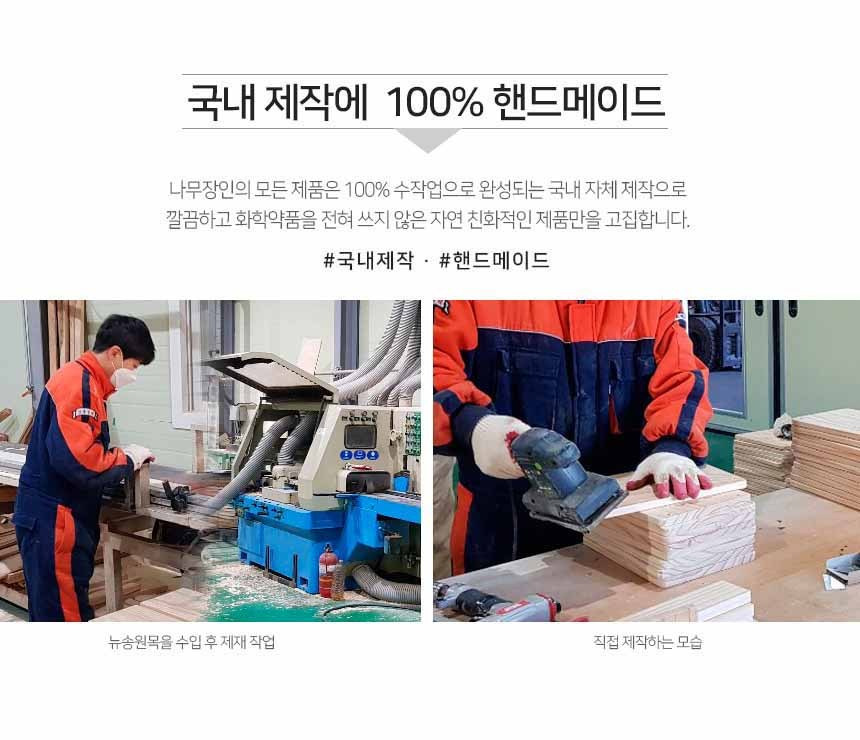 국내 제작에 100% 핸드메이드

나무장인의 모든 제품은 100% 수작업으로 완성되는 국내 자체 제작으로 깔끔하고 화학약품을 전혀 쓰지 않은 자연 친화적인 제품만을 고집합니다.

#국내제작 · #핸드메이드

뉴송원목을 수입 후 제재 작업

직접 제작하는 모습