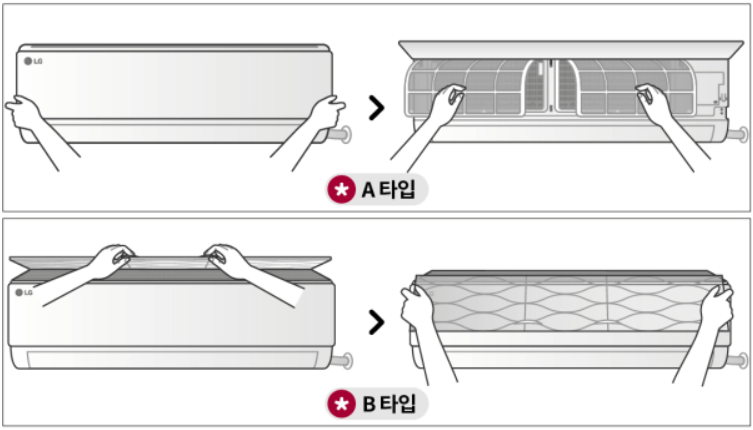 LG

A 타입

LG

B 타입