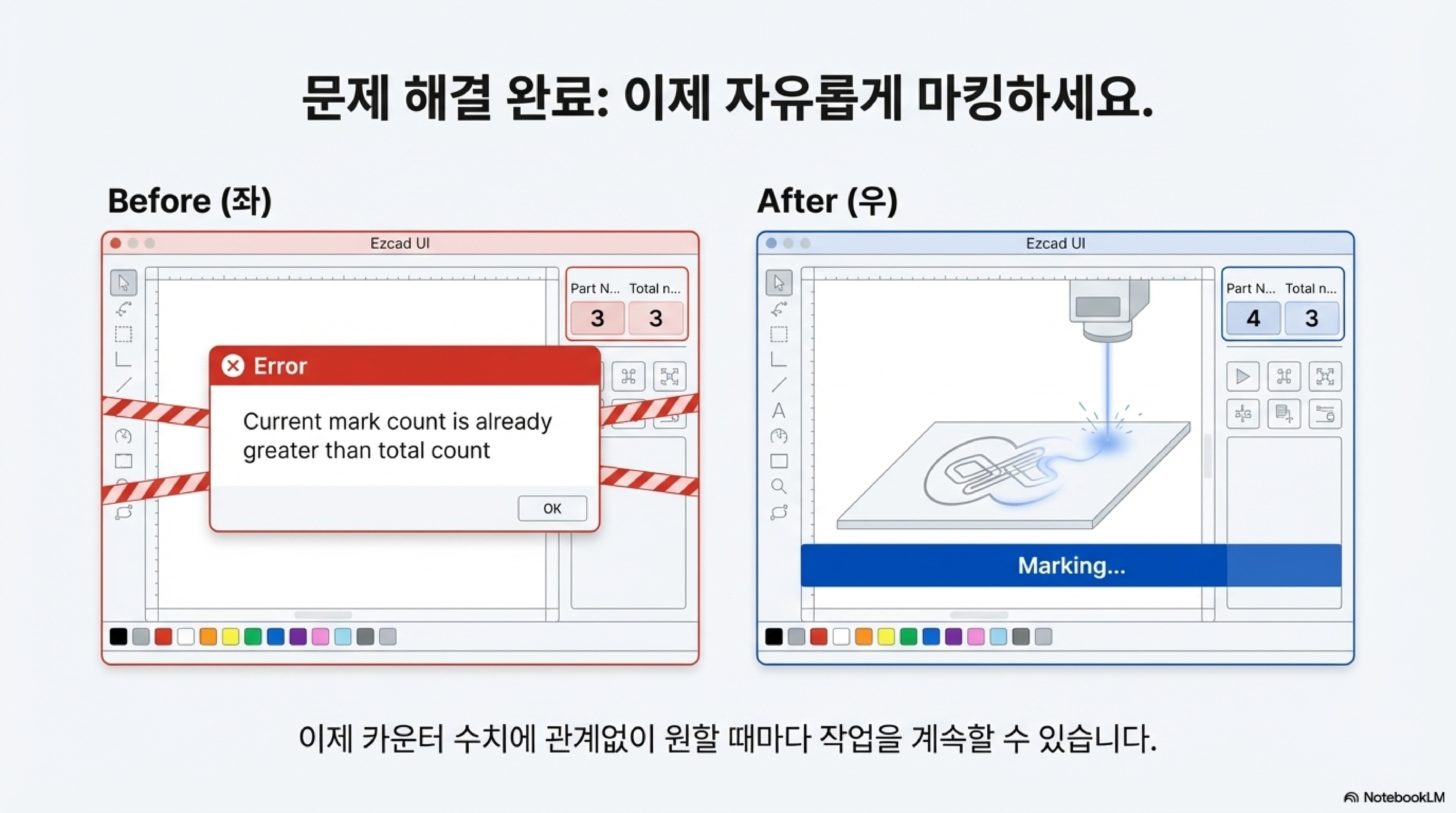 문제 해결 완료: 이제 자유롭게 마킹하세요.

Before (좌)

Ezcad UI

Part N... Total n...

3 3

Error

Current mark count is already greater than total count

OK

After (우)

Ezcad UI

Part N... Total n...

4 3

A

Marking...

이제 카운터 수치에 관계없이 원할 때마다 작업을 계속할 수 있습니다.

NotebookLM