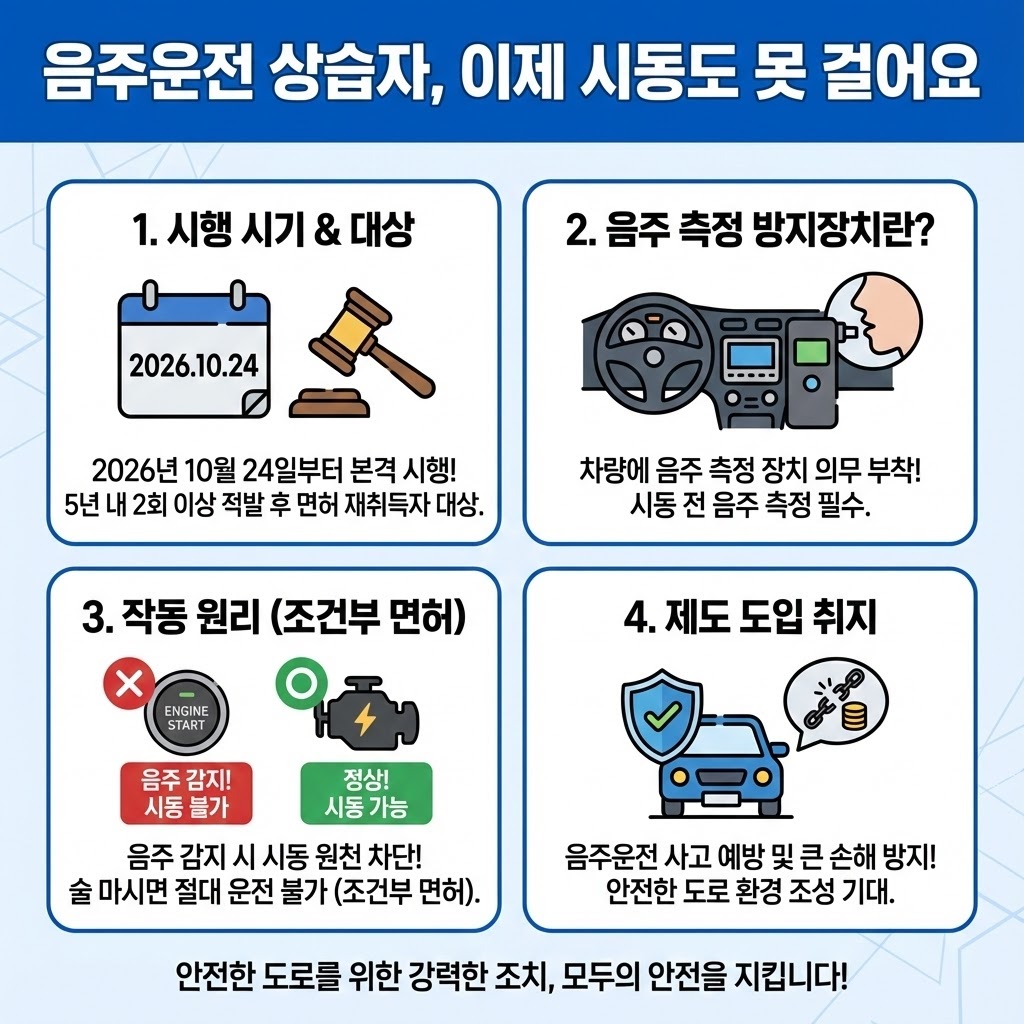 음주운전 상습자, 이제 시동도 못 걸어요

1. 시행 시기 & 대상

2026.10.24

2026년 10월 24일부터 본격 시행!
5년 내 2회 이상 적발 후 면허 재취득자 대상.

2. 음주 측정 방지장치란?

차량에 음주 측정 장치 의무 부착!
시동 전 음주 측정 필수.

3. 작동 원리 (조건부 면허)

ENGINE START

음주 감지! 시동 불가

정상! 시동 가능

음주 감지 시 시동 원천 차단!
술 마시면 절대 운전 불가 (조건부 면허).

4. 제도 도입 취지

음주운전 사고 예방 및 큰 손해 방지!
안전한 도로 환경 조성 기대.

안전한 도로를 위한 강력한 조치, 모두의 안전을 지킵니다!