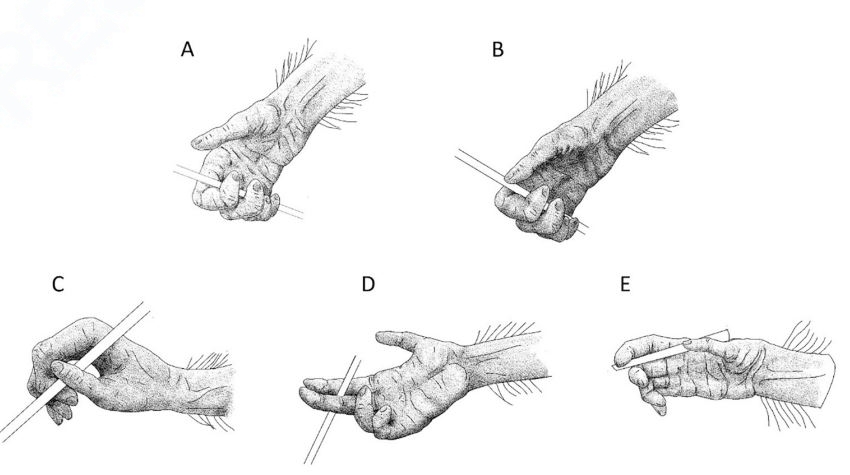 A

B

C

D

E