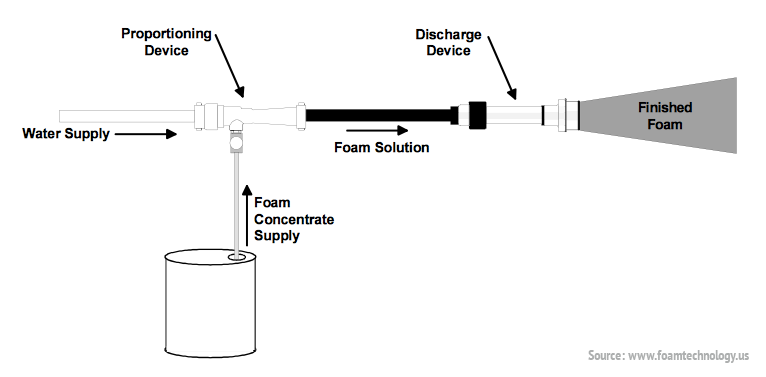 Proportioning Device

Discharge Device

Water Supply

Foam Solution

Finished Foam

Foam Concentrate Supply

Source: www.foamtechnology.us