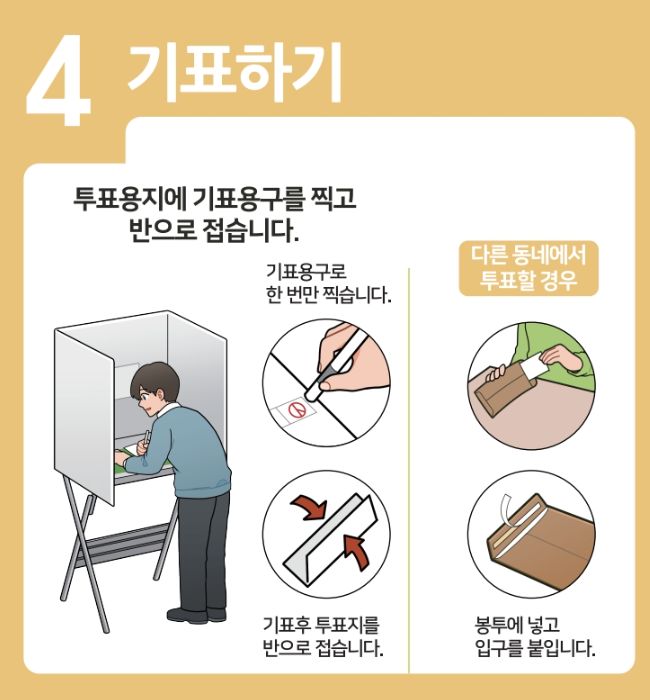 4 기표하기

투표용지에 기표용구를 찍고 반으로 접습니다.

기표용구로 한 번만 찍습니다.

기표후 투표지를 반으로 접습니다.

다른 동네에서 투표할 경우

봉투에 넣고 입구를 붙입니다.