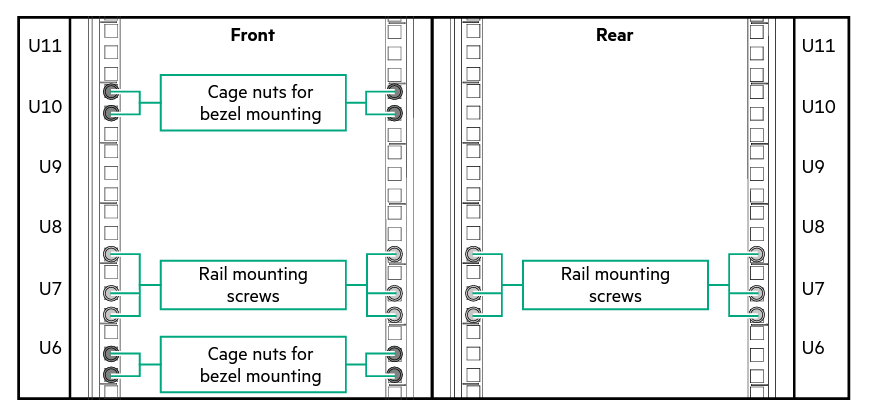 U11
U10
U9
U8
U7
U6

Front

Cage nuts for bezel mounting

Rail mounting screws

Cage nuts for bezel mounting

Rear

Rail mounting screws

U11
U10
U9
U8
U7
U6