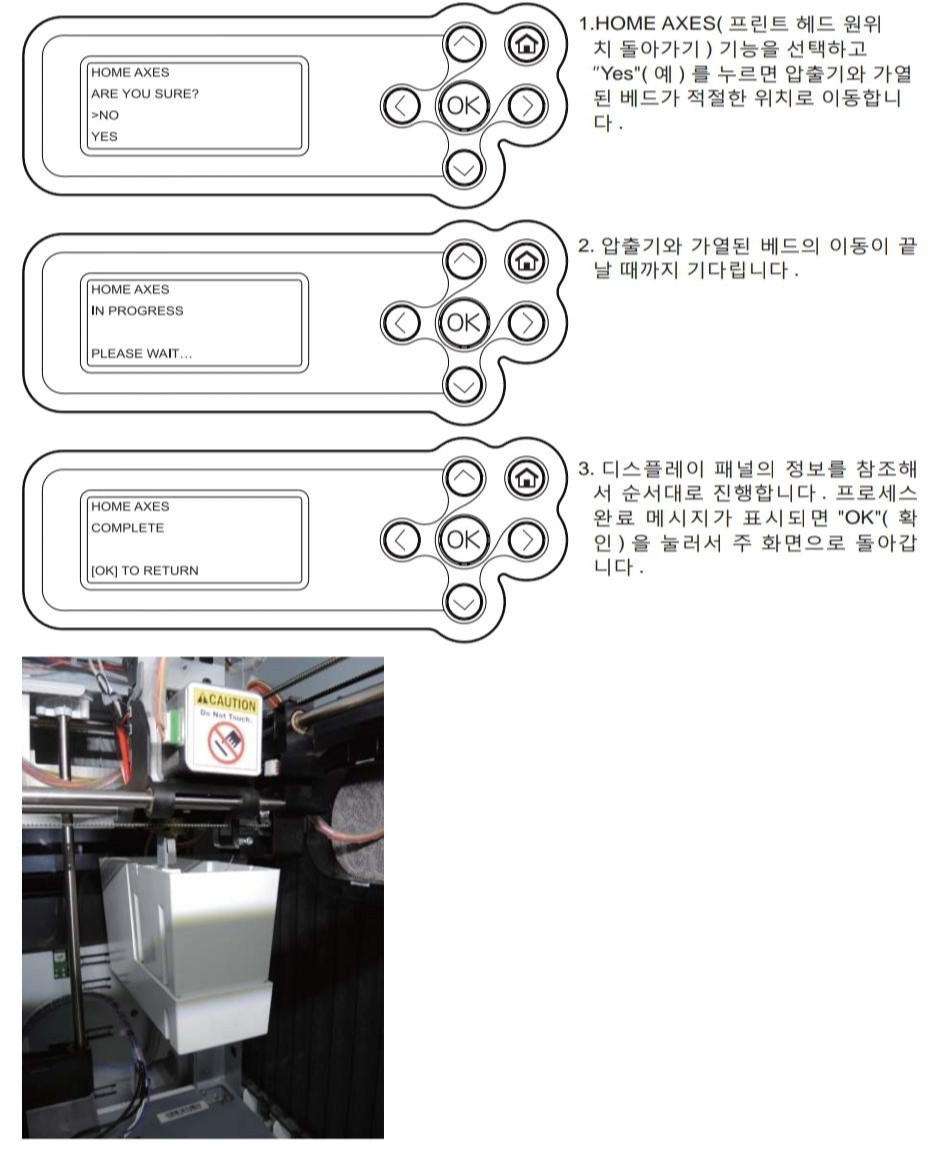 HOME AXES
ARE YOU SURE?
>NO
YES

OK

1.HOME AXES( 프린트 헤드 원위치 돌아가기 ) 기능을 선택하고 "Yes"( 예 ) 를 누르면 압출기와 가열된 베드가 적절한 위치로 이동합니다 .

HOME AXES
IN PROGRESS

PLEASE WAIT...

OK

2. 압출기와 가열된 베드의 이동이 끝날 때까지 기다립니다 .

HOME AXES
COMPLETE

[OK] TO RETURN

OK

3. 디스플레이 패널의 정보를 참조해서 순서대로 진행합니다 . 프로세스 완료 메시지가 표시되면 "OK"( 확인 ) 을 눌러서 주 화면으로 돌아갑니다 .

CAUTION
Do Not Touch.