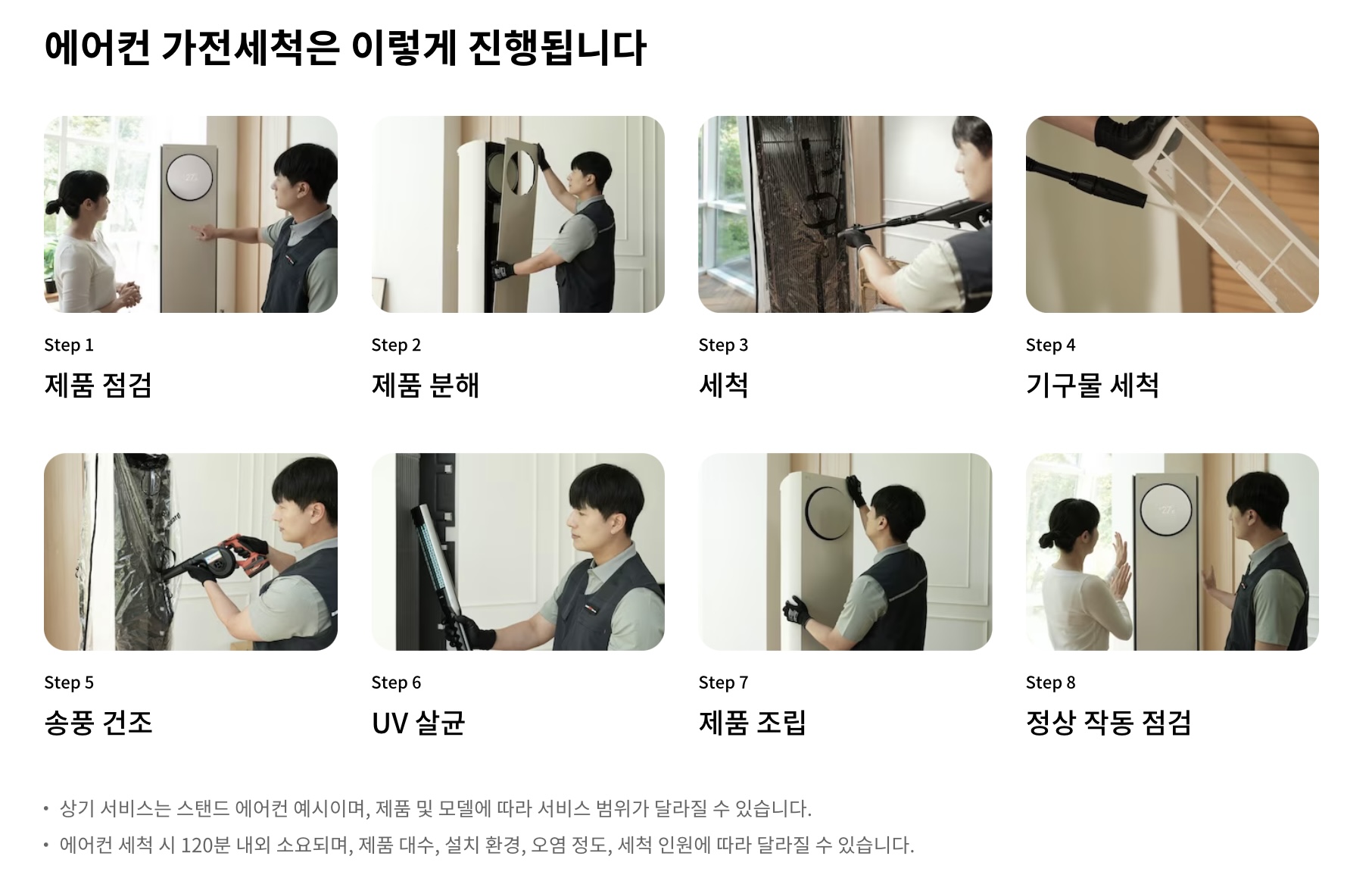 에어컨 가전세척은 이렇게 진행됩니다

Step 1
제품 점검

Step 2
제품 분해

Step 3
세척

Step 4
기구물 세척

Step 5
송풍 건조

Step 6
UV 살균

Step 7
제품 조립

Step 8
정상 작동 점검

• 상기 서비스는 스탠드 에어컨 예시이며, 제품 및 모델에 따라 서비스 범위가 달라질 수 있습니다.
• 에어컨 세척 시 120분 내외 소요되며, 제품 대수, 설치 환경, 오염 정도, 세척 인원에 따라 달라질 수 있습니다.