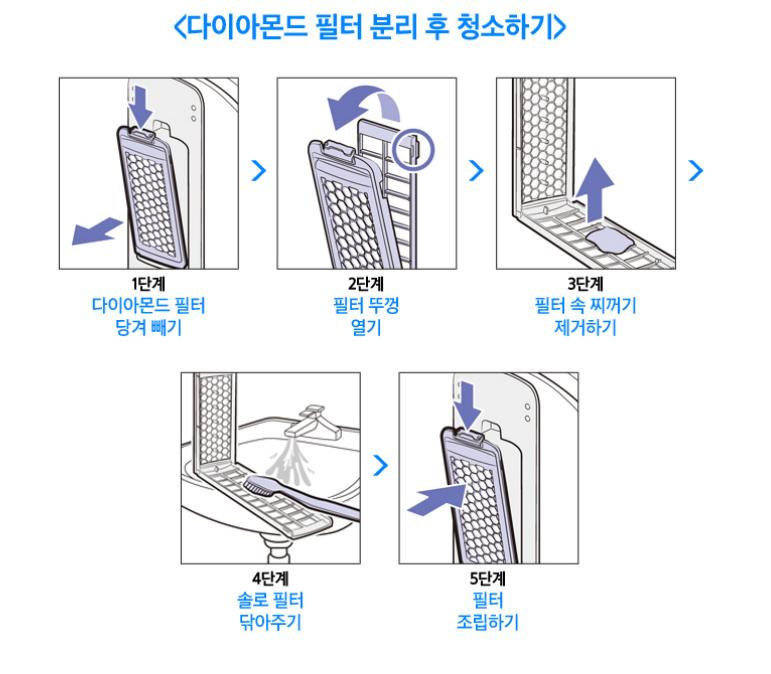 <다이아몬드 필터 분리 후 청소하기>

1단계
다이아몬드 필터
당겨 빼기

>

2단계
필터 뚜껑
열기

>

3단계
필터 속 찌꺼기
제거하기

>

4단계
솔로 필터
닦아주기

>

5단계
필터
조립하기