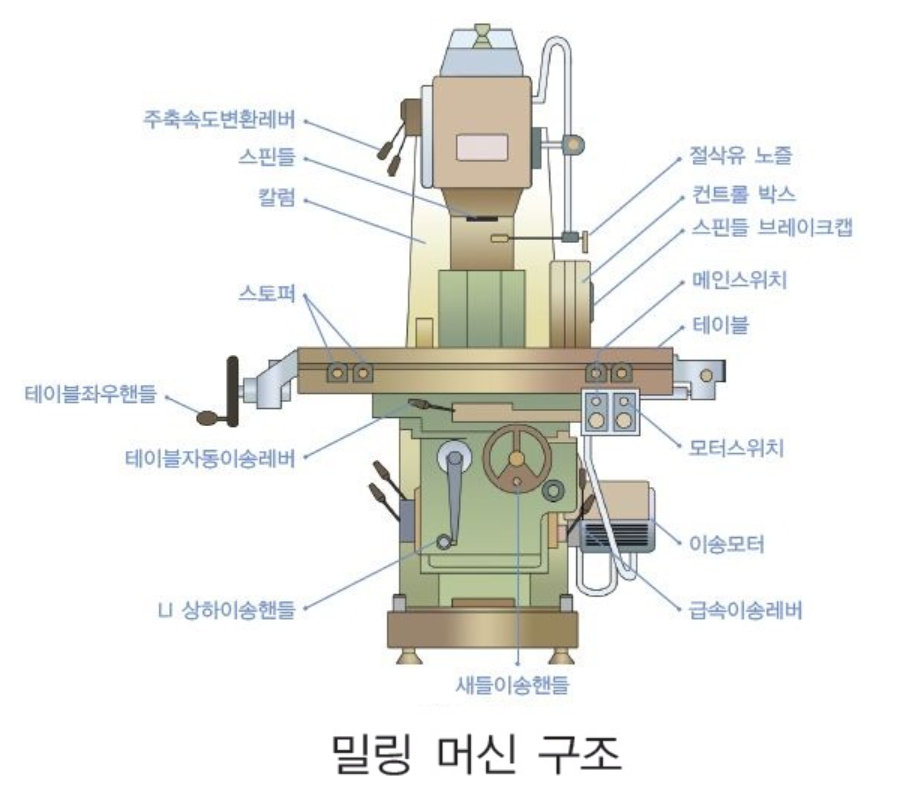 주축속도변환레버
스핀들
칼럼
스토퍼
테이블좌우핸들
테이블자동이송레버
니 상하이송핸들
절삭유 노즐
컨트롤 박스
스핀들 브레이크캡
메인스위치
테이블
모터스위치
이송모터
급속이송레버
새들이송핸들

밀링 머신 구조