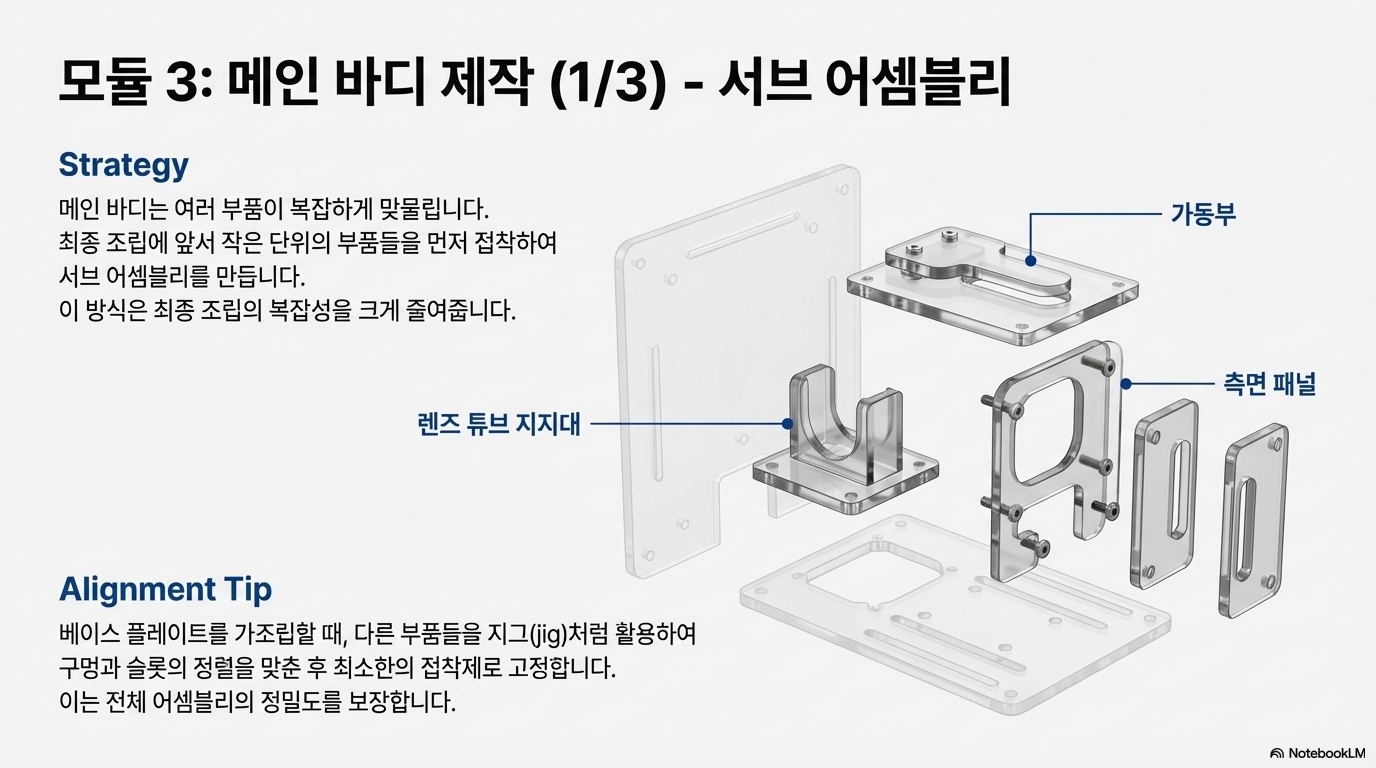 모듈 3: 메인 바디 제작 (1/3) - 서브 어셈블리

Strategy

메인 바디는 여러 부품이 복잡하게 맞물립니다. 최종 조립에 앞서 작은 단위의 부품들을 먼저 접착하여 서브 어셈블리를 만듭니다. 이 방식은 최종 조립의 복잡성을 크게 줄여줍니다.

가동부

측면 패널

렌즈 튜브 지지대

Alignment Tip

베이스 플레이트를 가조립할 때, 다른 부품들을 지그(jig)처럼 활용하여 구멍과 슬롯의 정렬을 맞춘 후 최소한의 접착제로 고정합니다. 이는 전체 어셈블리의 정밀도를 보장합니다.

NotebookLM