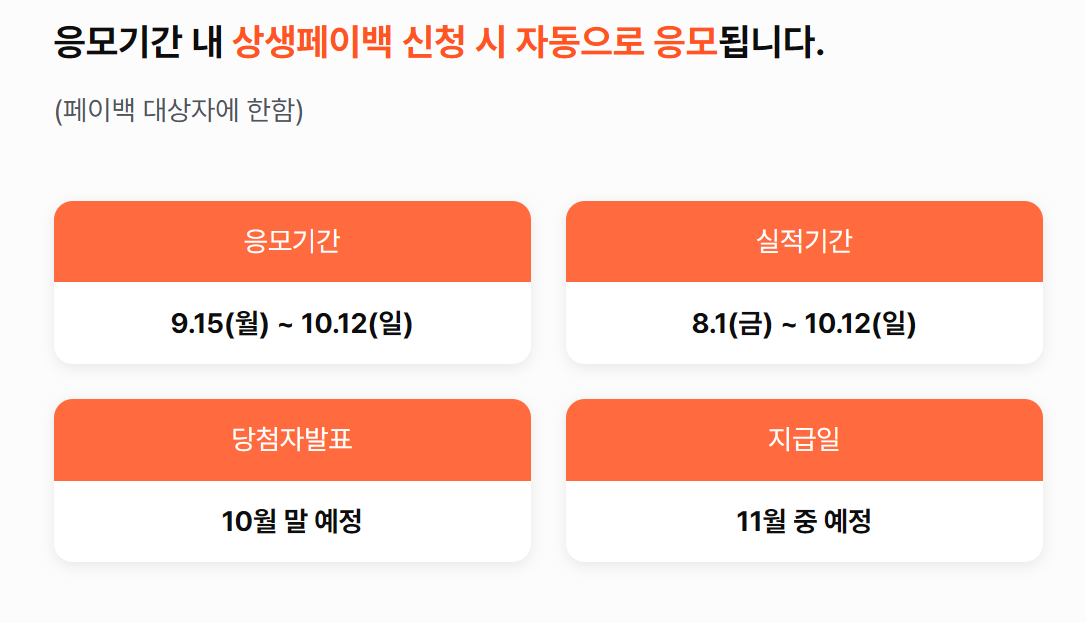 응모기간 내 상생페이백 신청 시 자동으로 응모됩니다.

(페이백 대상자에 한함)

응모기간

9.15(월) ~ 10.12(일)

실적기간

8.1(금) ~ 10.12(일)

당첨자발표

10월 말 예정

지급일

11월 중 예정