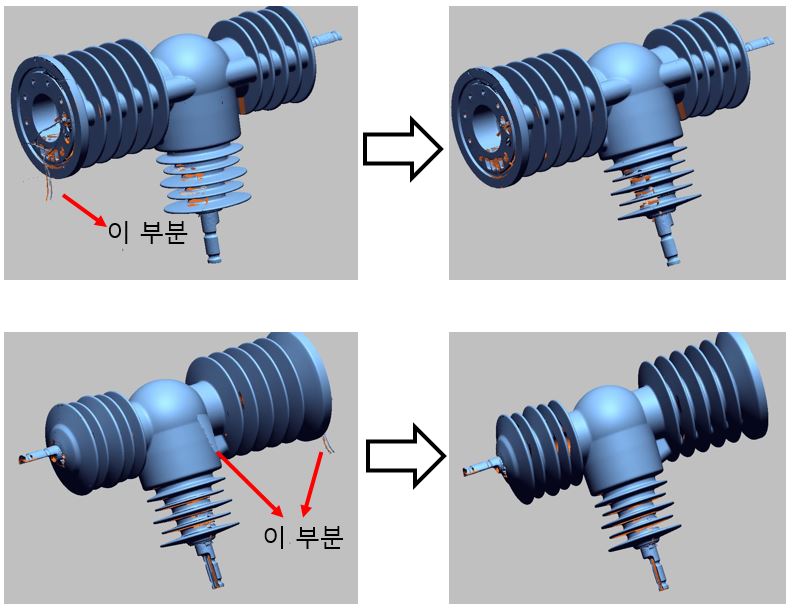 이 부분

이 부분