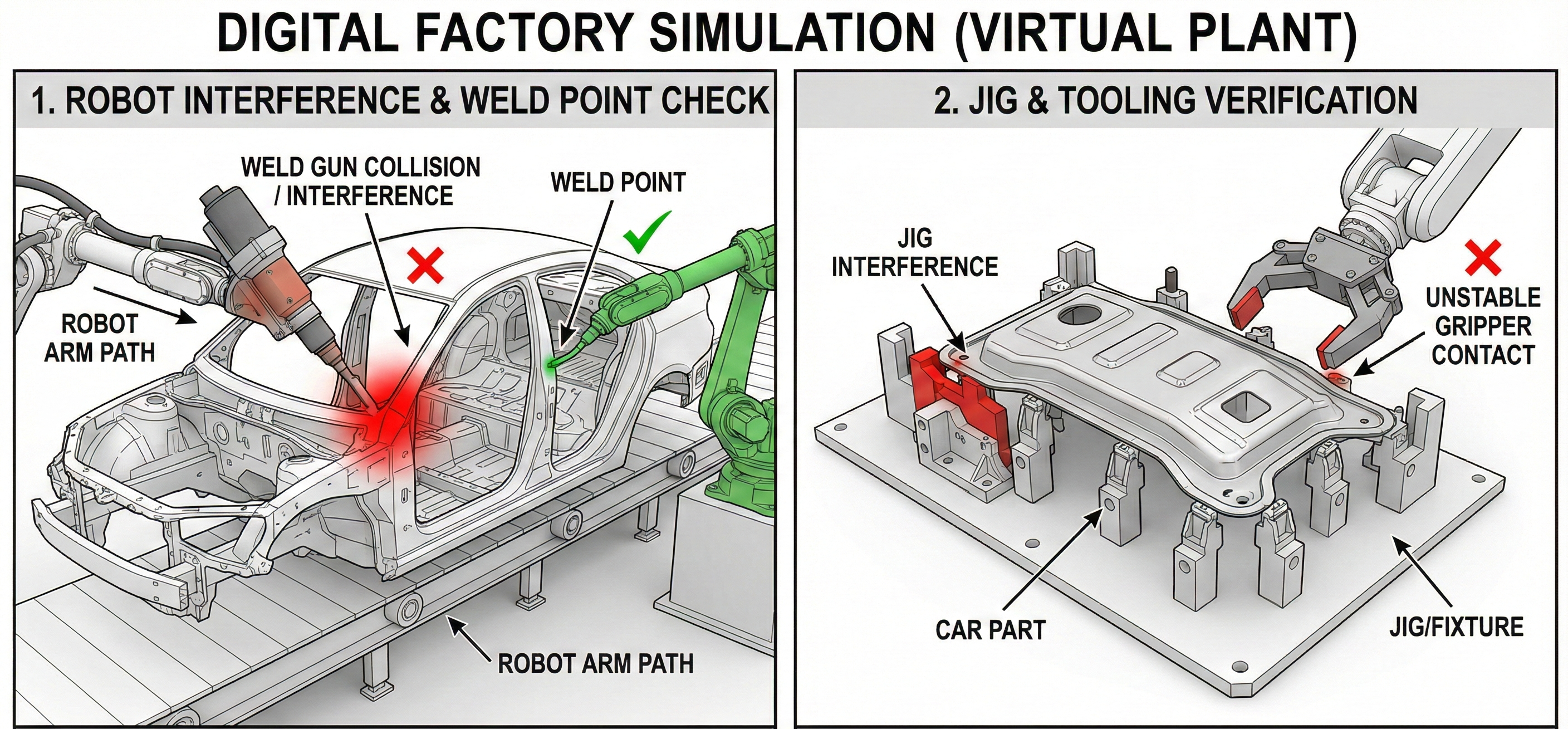 DIGITAL FACTORY SIMULATION (VIRTUAL PLANT)

1. ROBOT INTERFERENCE & WELD POINT CHECK

WELD GUN COLLISION / INTERFERENCE

WELD POINT

ROBOT ARM PATH

ROBOT ARM PATH

2. JIG & TOOLING VERIFICATION

JIG INTERFERENCE

UNSTABLE GRIPPER CONTACT

CAR PART

JIG/FIXTURE