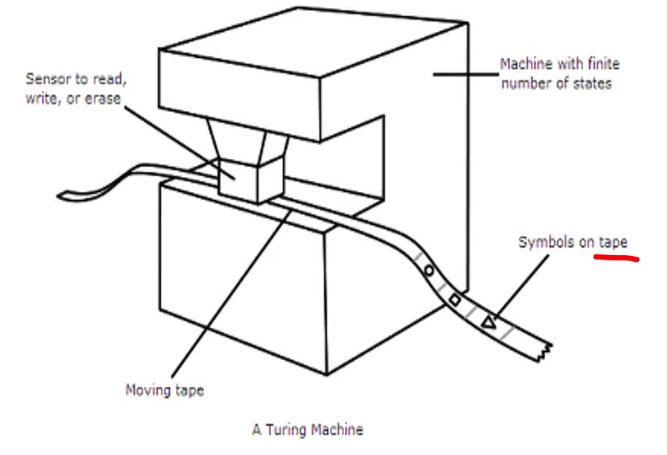 Sensor to read, write, or erase

Machine with finite number of states

Symbols on tape

Moving tape

A Turing Machine